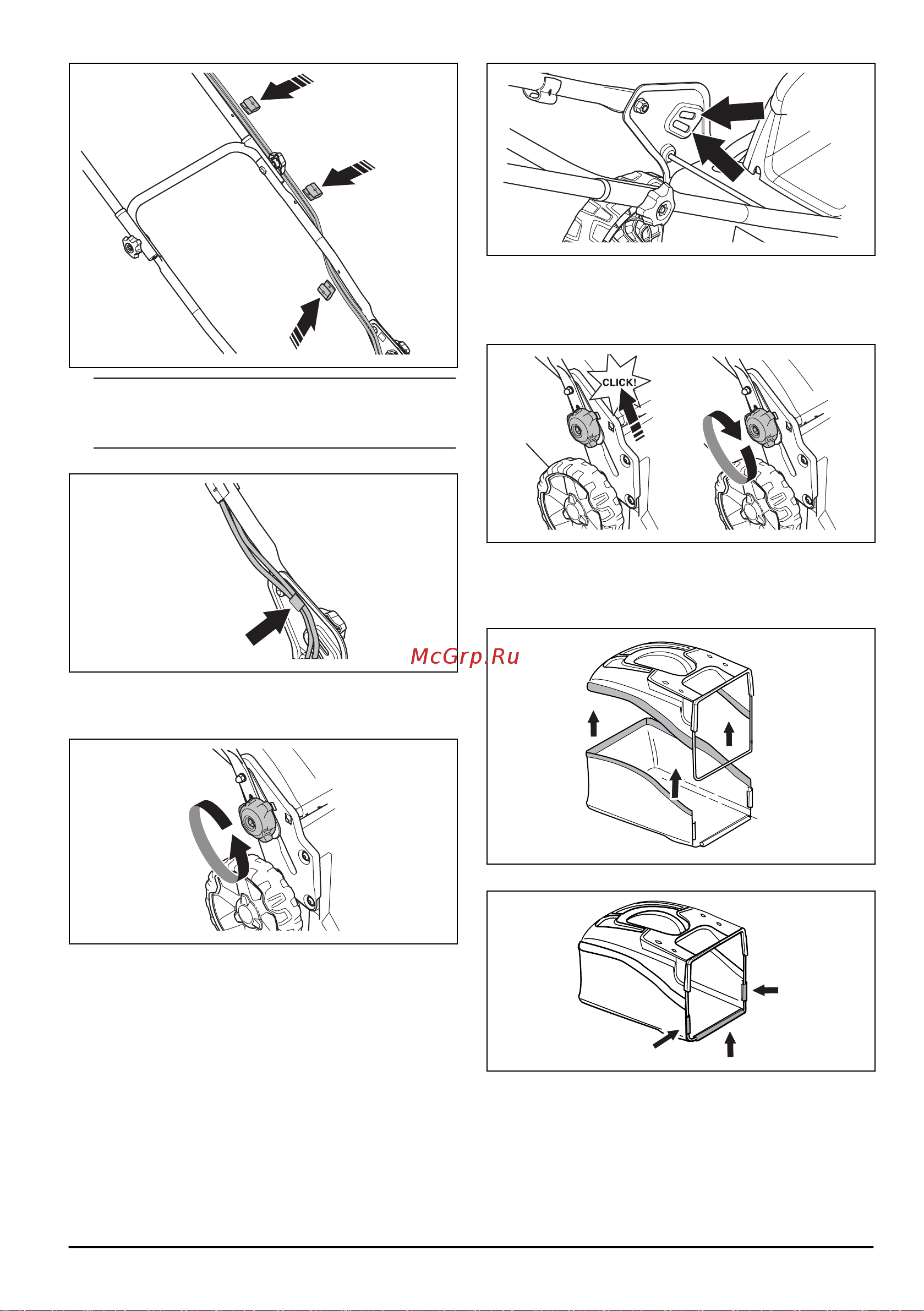 CLICK!

McGrp.Ru