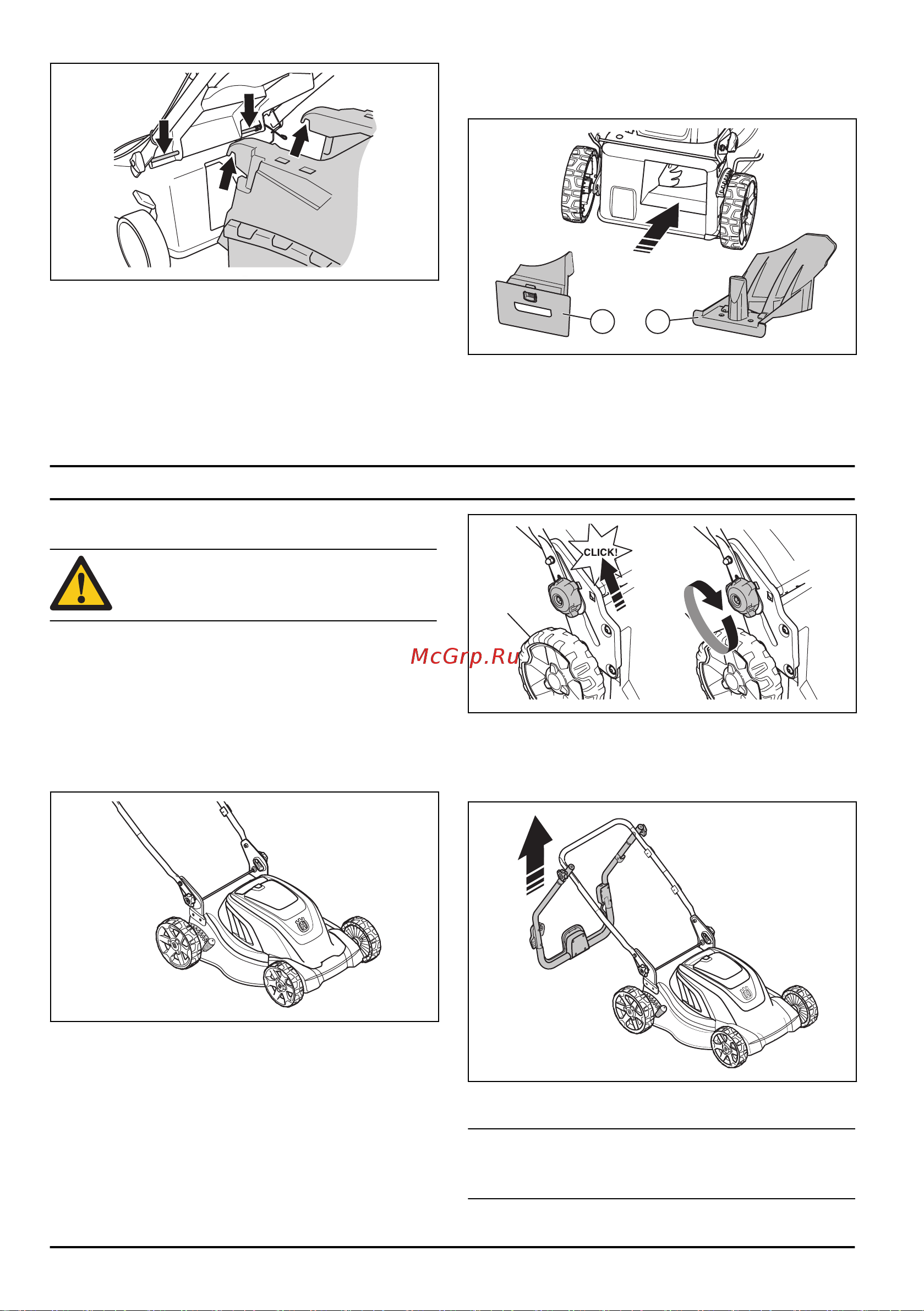 CLICK!

McGrp.Ru