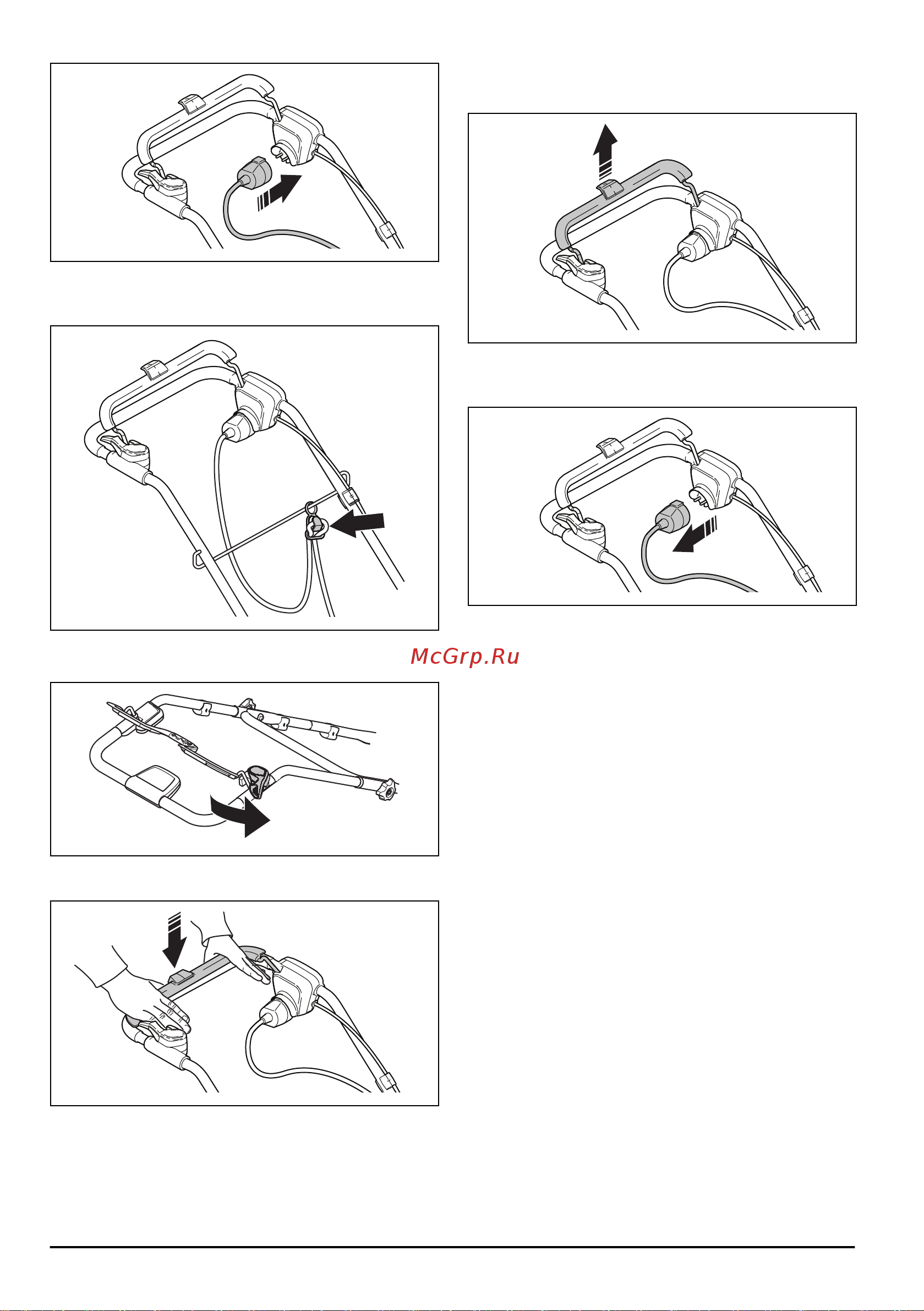 McGrp.Ru