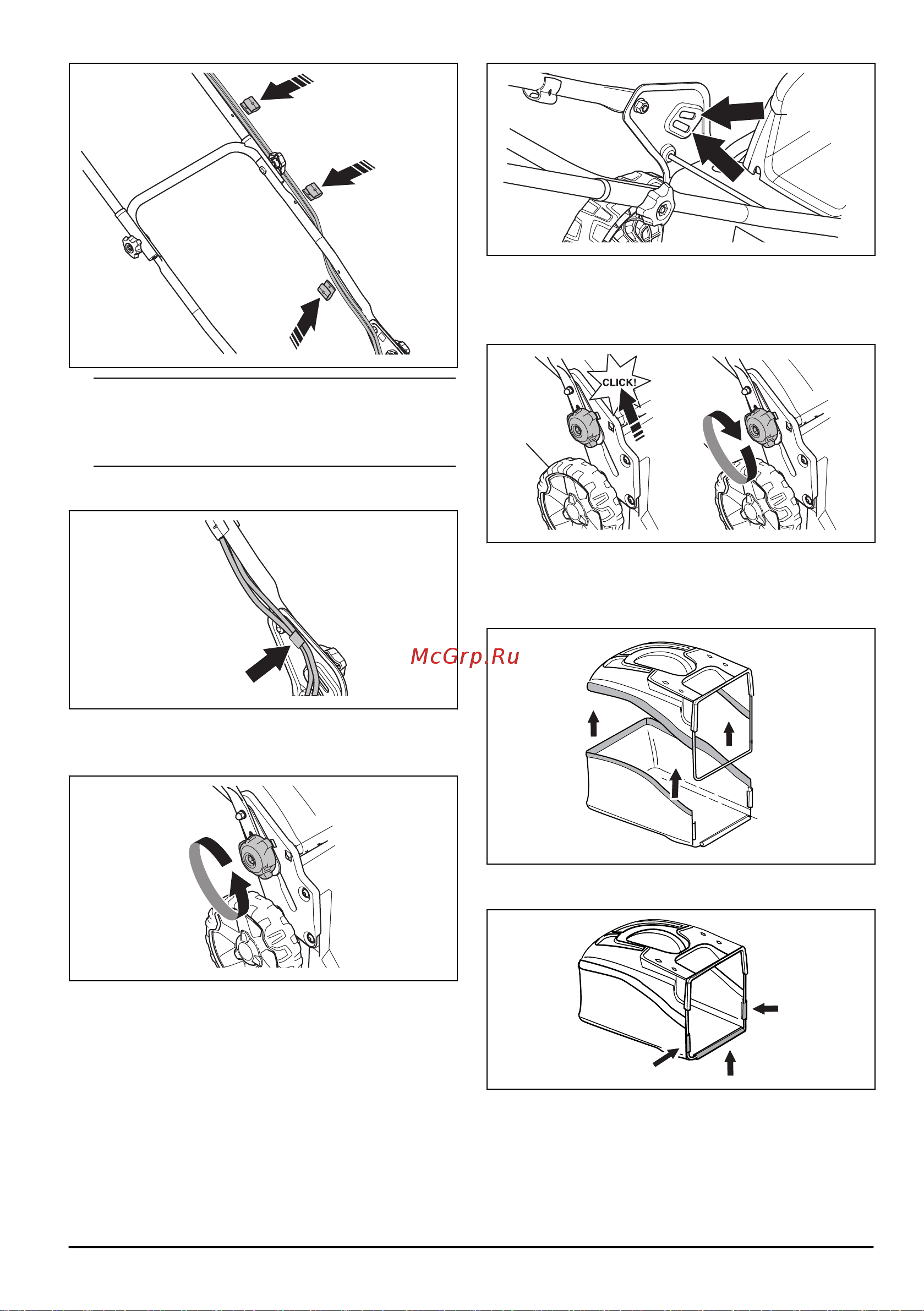 CLICK!

McGrp.Ru