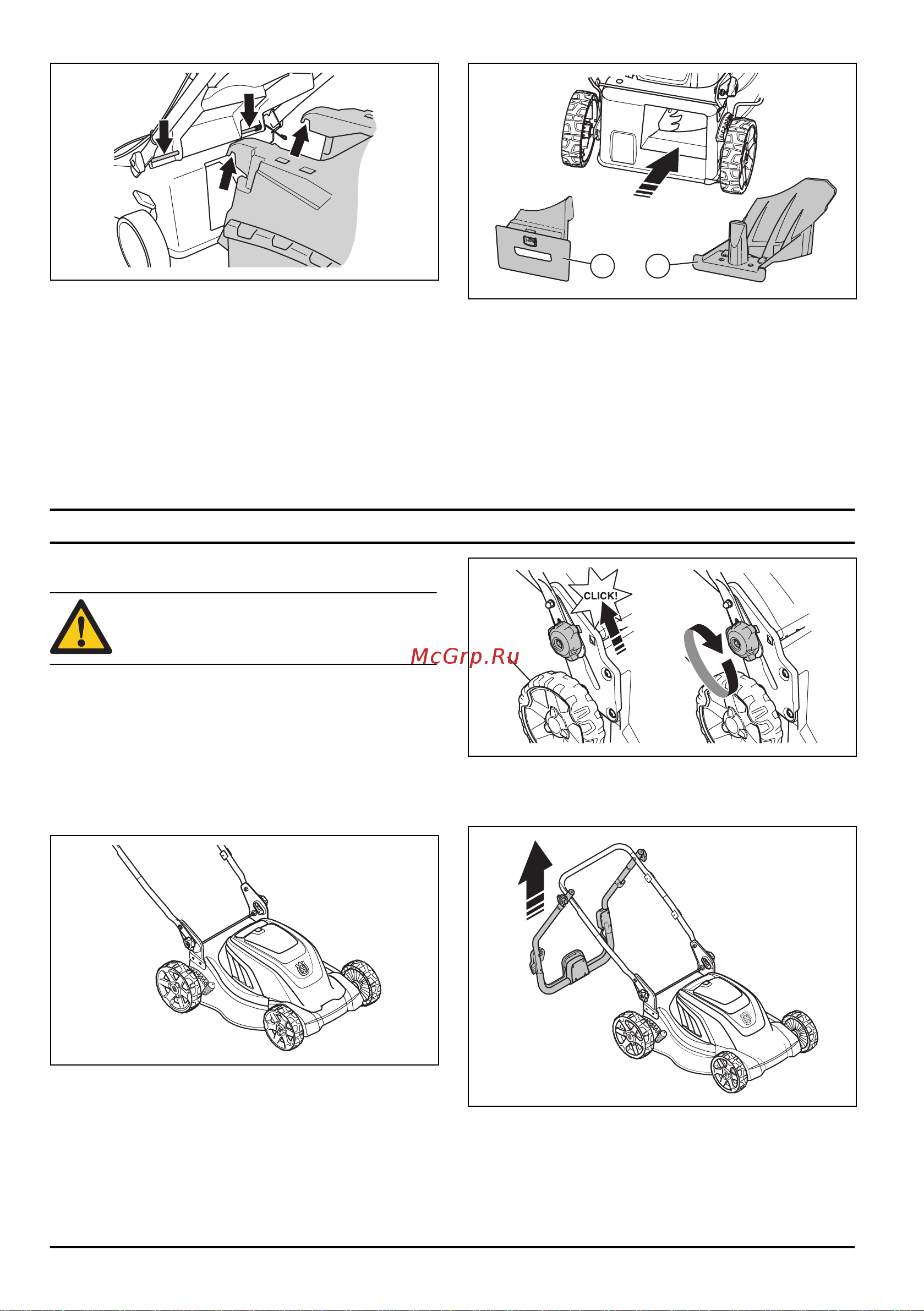 CLICK!

McGrp.Ru