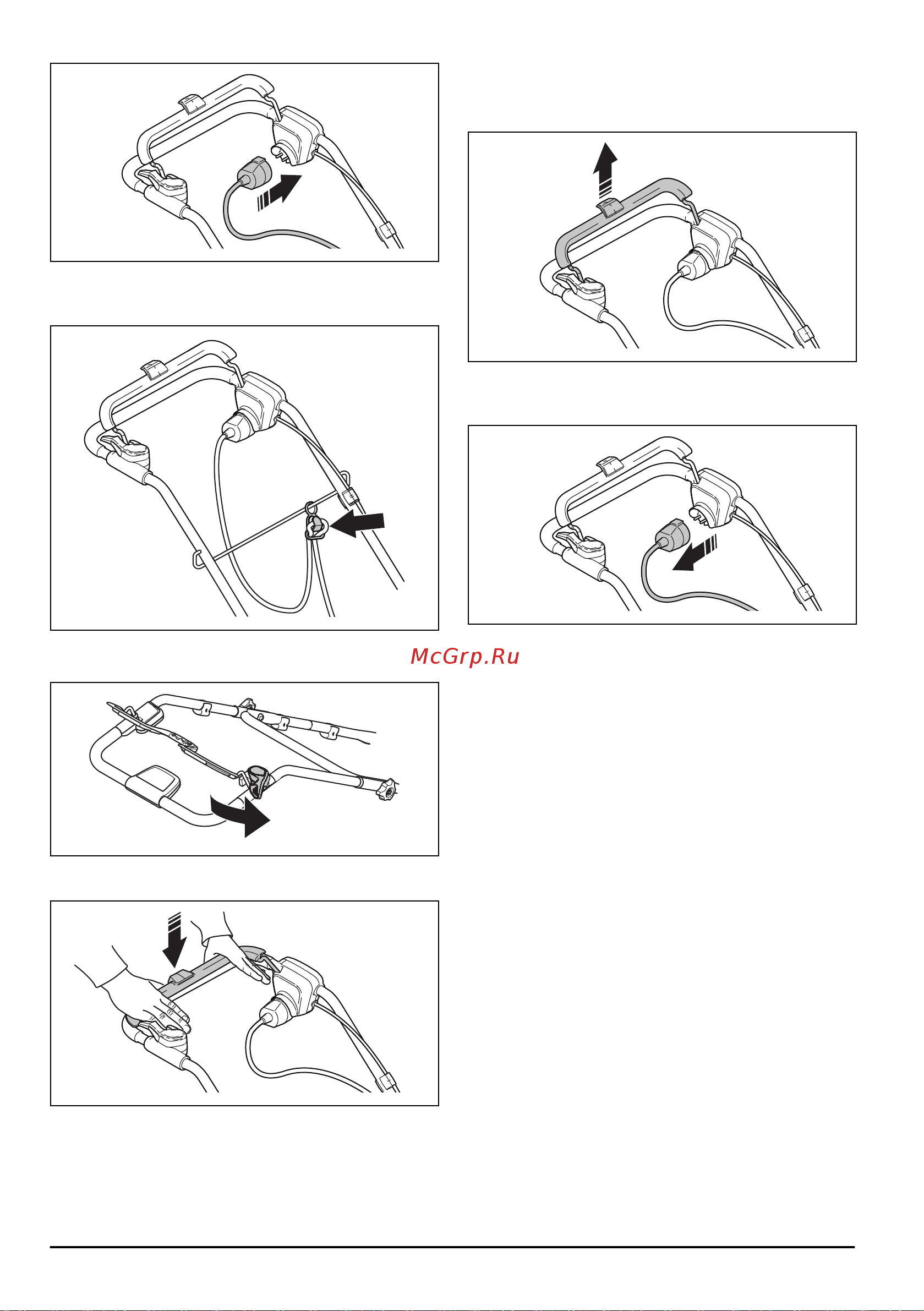 McGrp.Ru