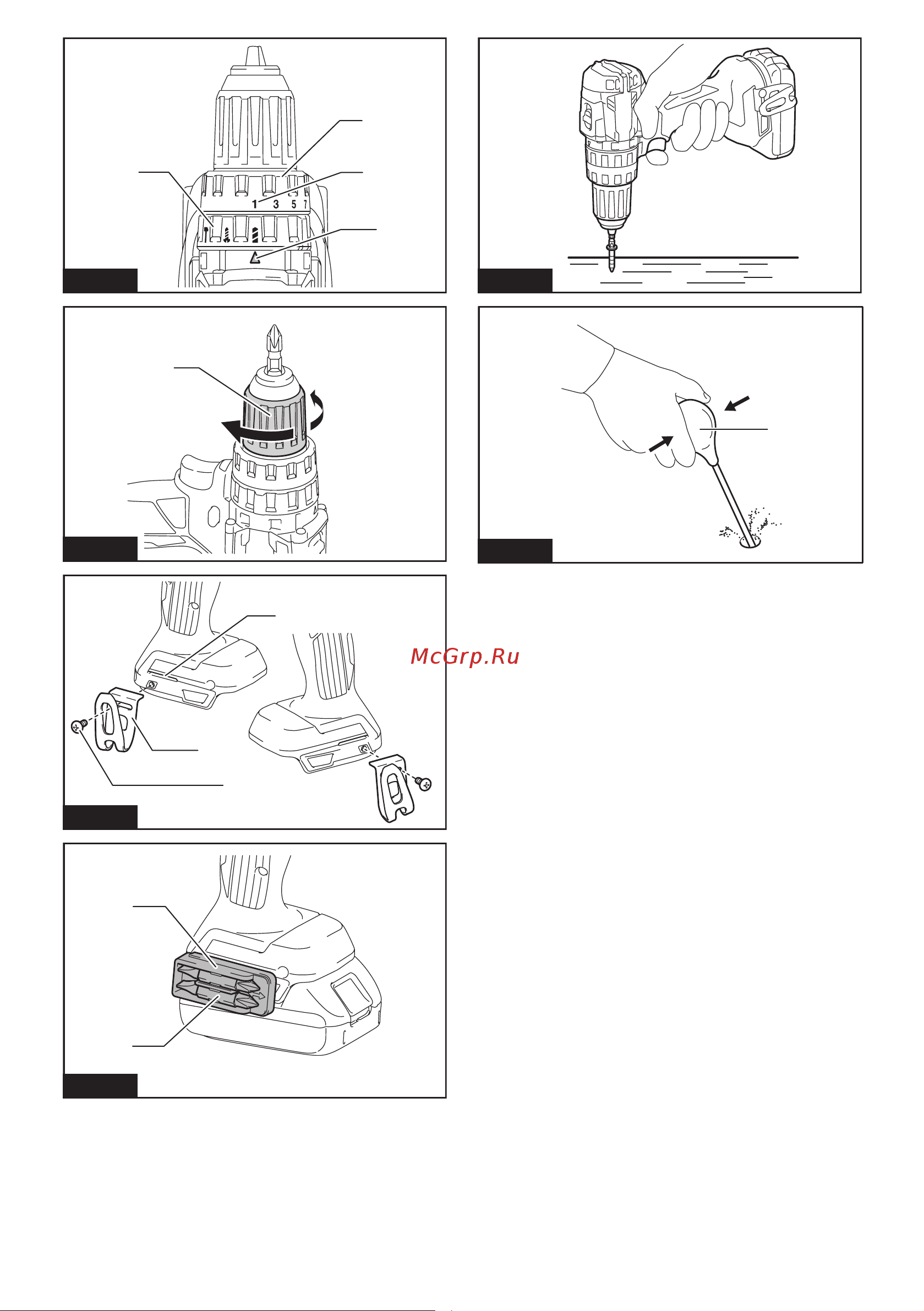 1 3 5 7

McGrp.Ru