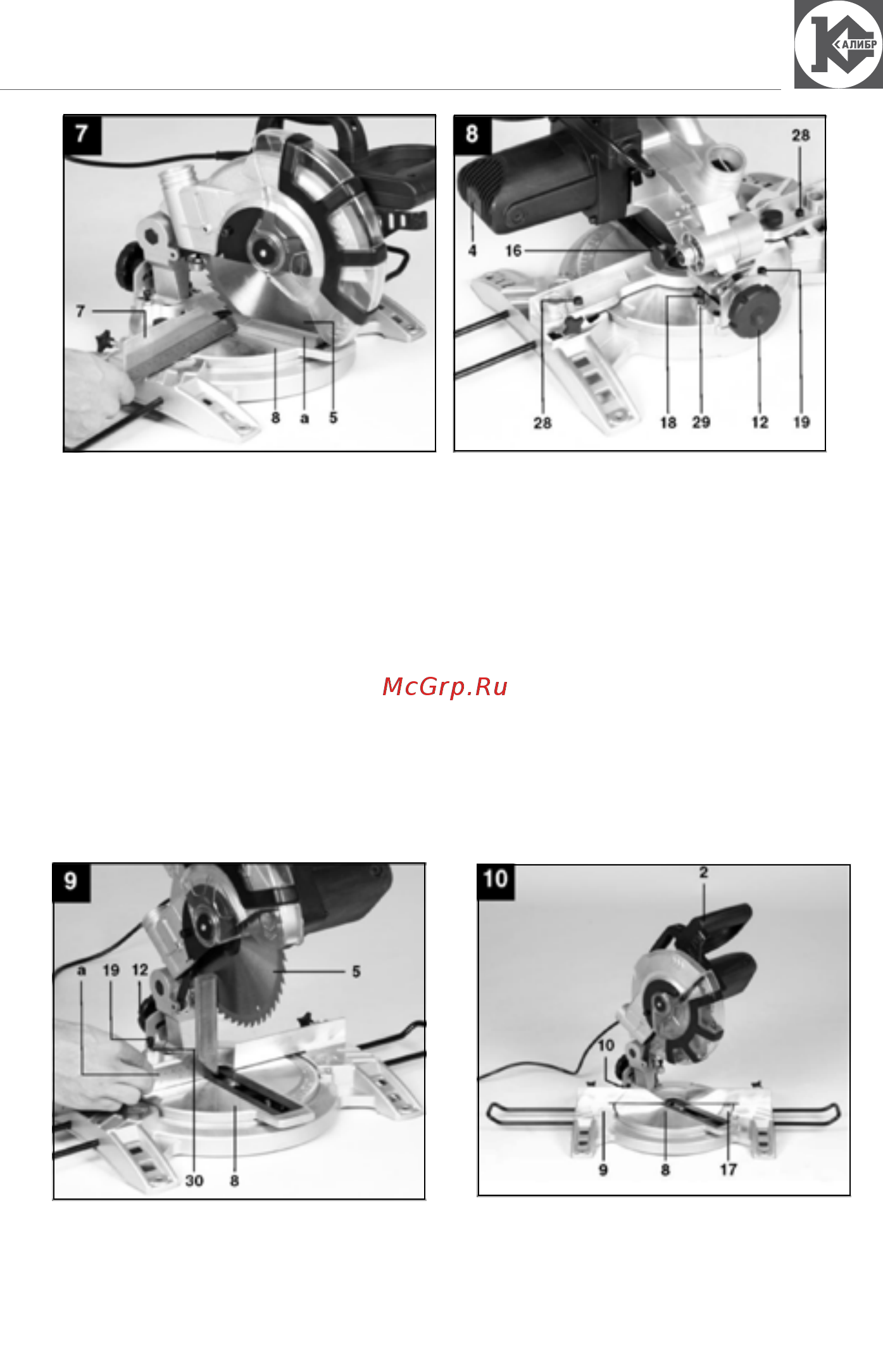 КАЛИБР

7

7

8 a 5

8

28

4 16

28 18 29 12 19

McGrp.Ru

9

a 19 12 5

30 8

10

2

10

9 8 17