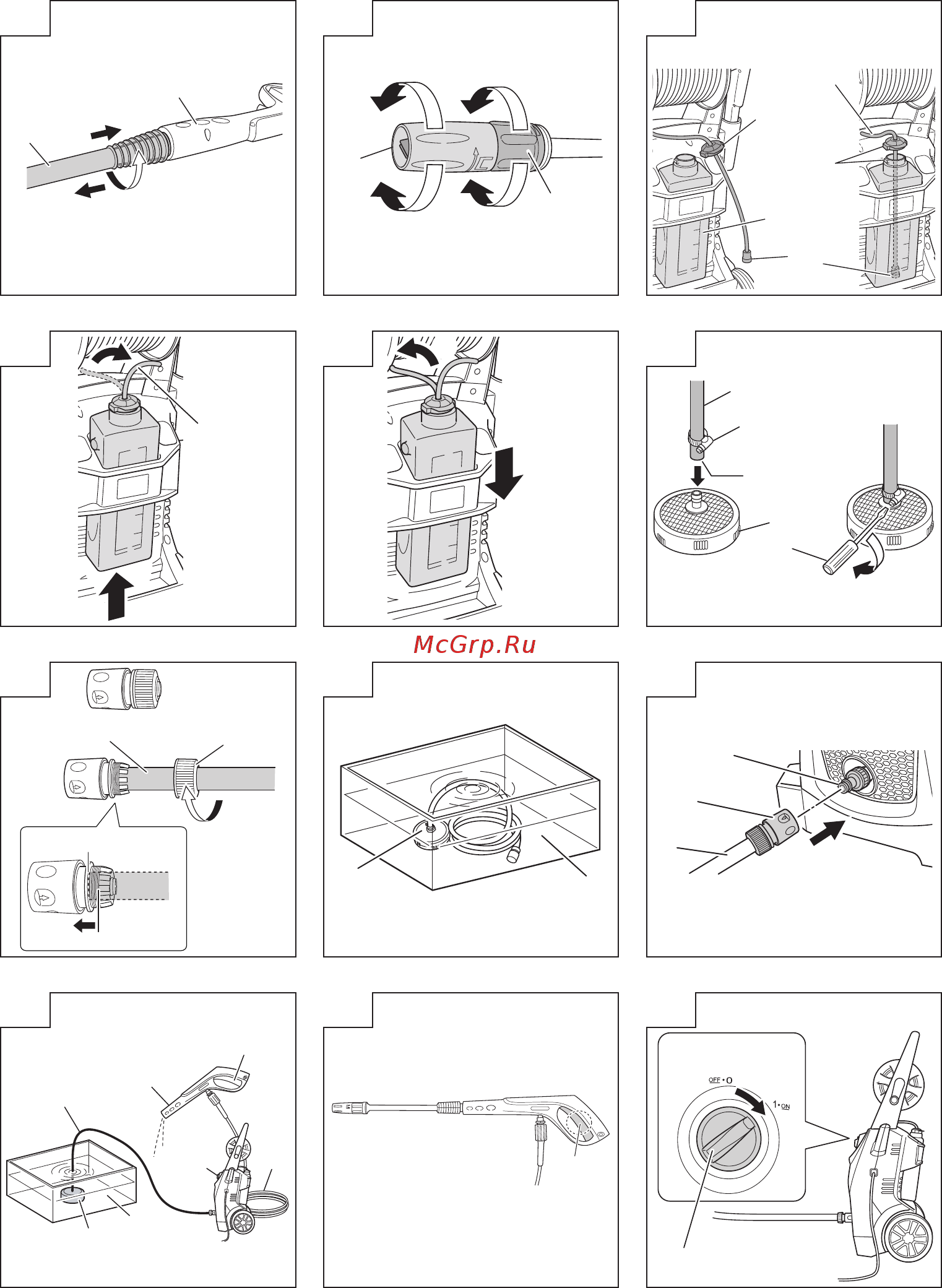 McGrp.Ru

OFF • O

1 • ON