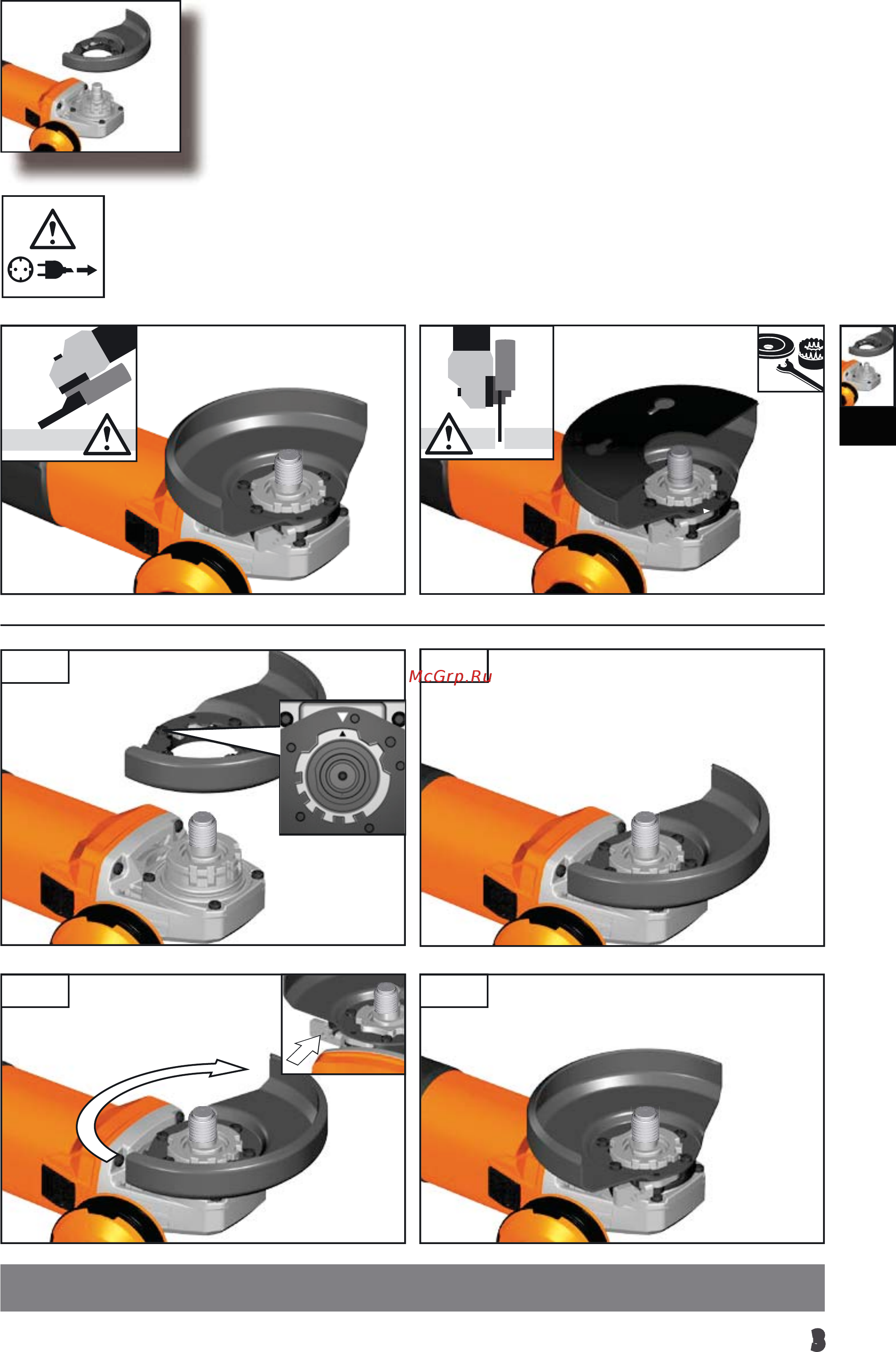 McGrp.Ru

3