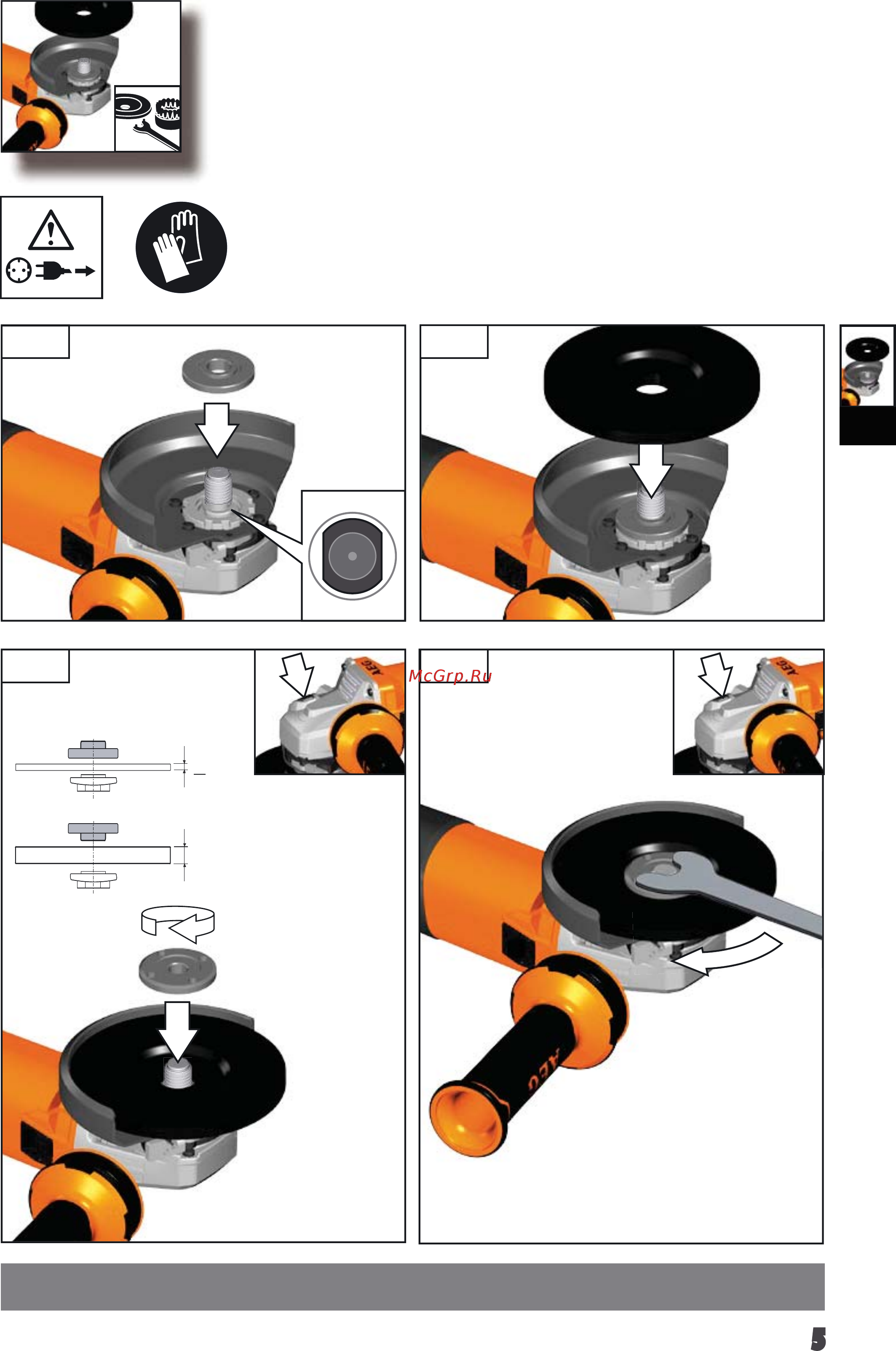 McGrp.Ru

AEG

AEG

AEG

5