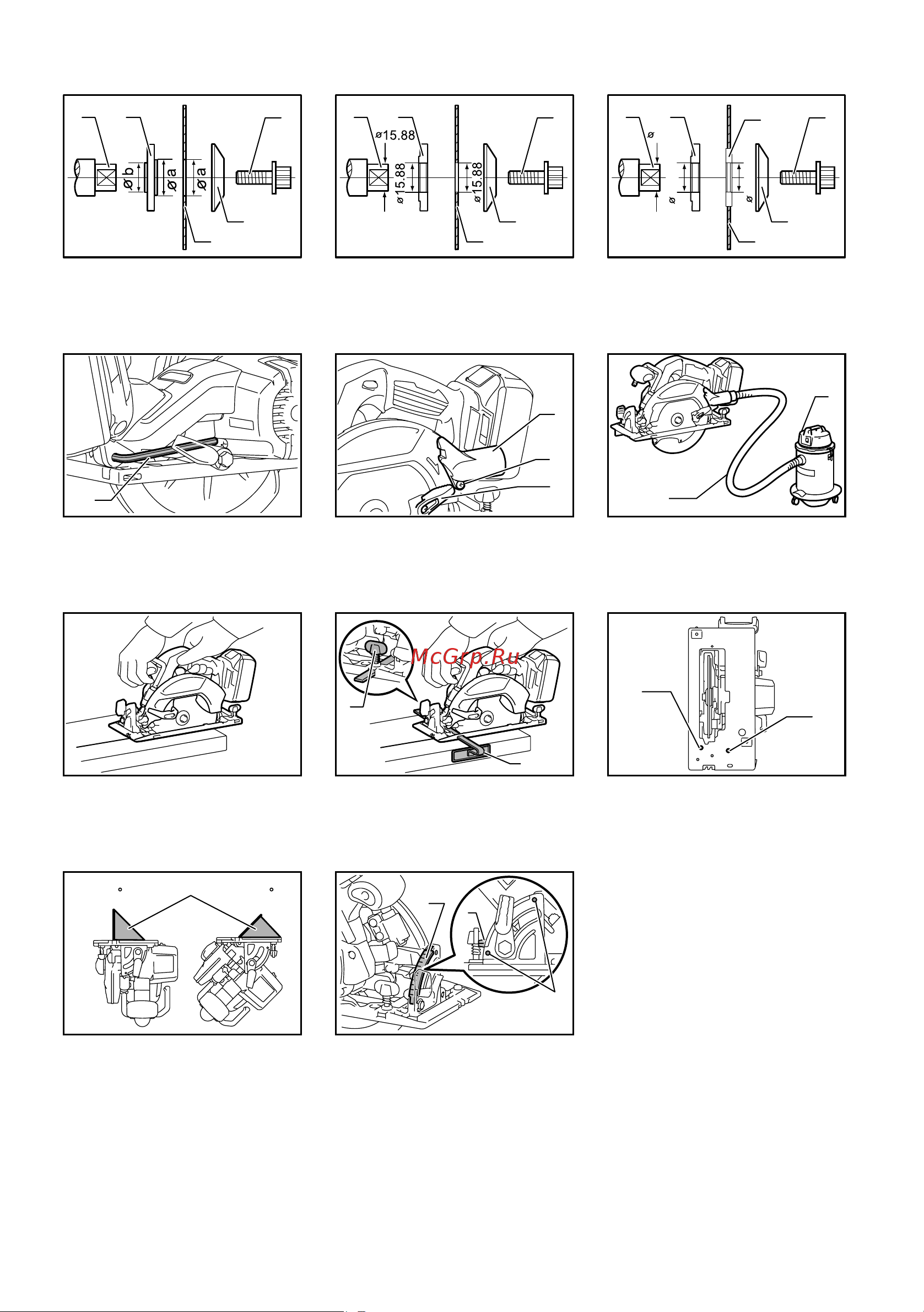 ø b
ø a
ø a

ø15.88
ø 15.88
ø 15.88

ø
ø
ø

McGrp.Ru