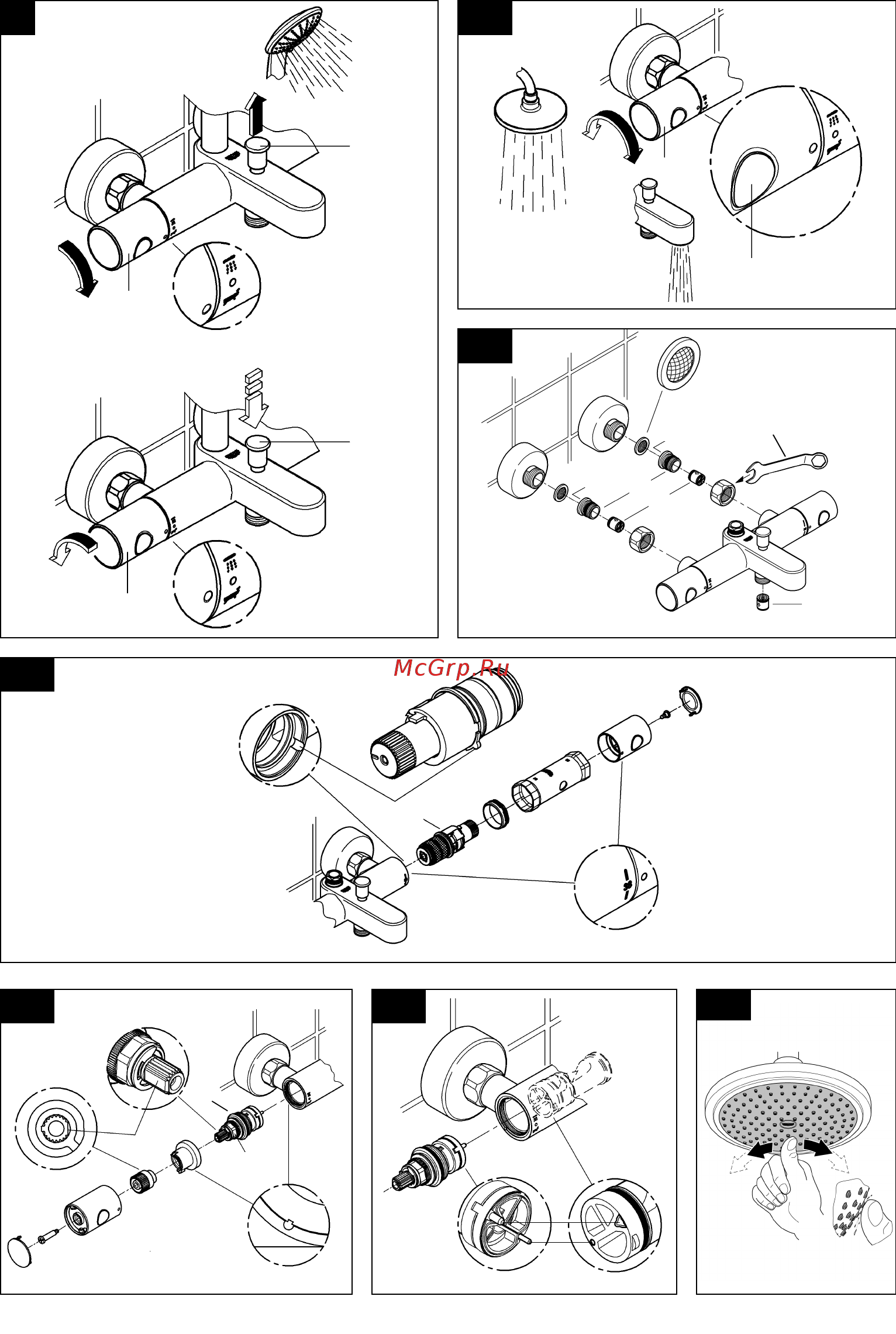 McGrp.Ru