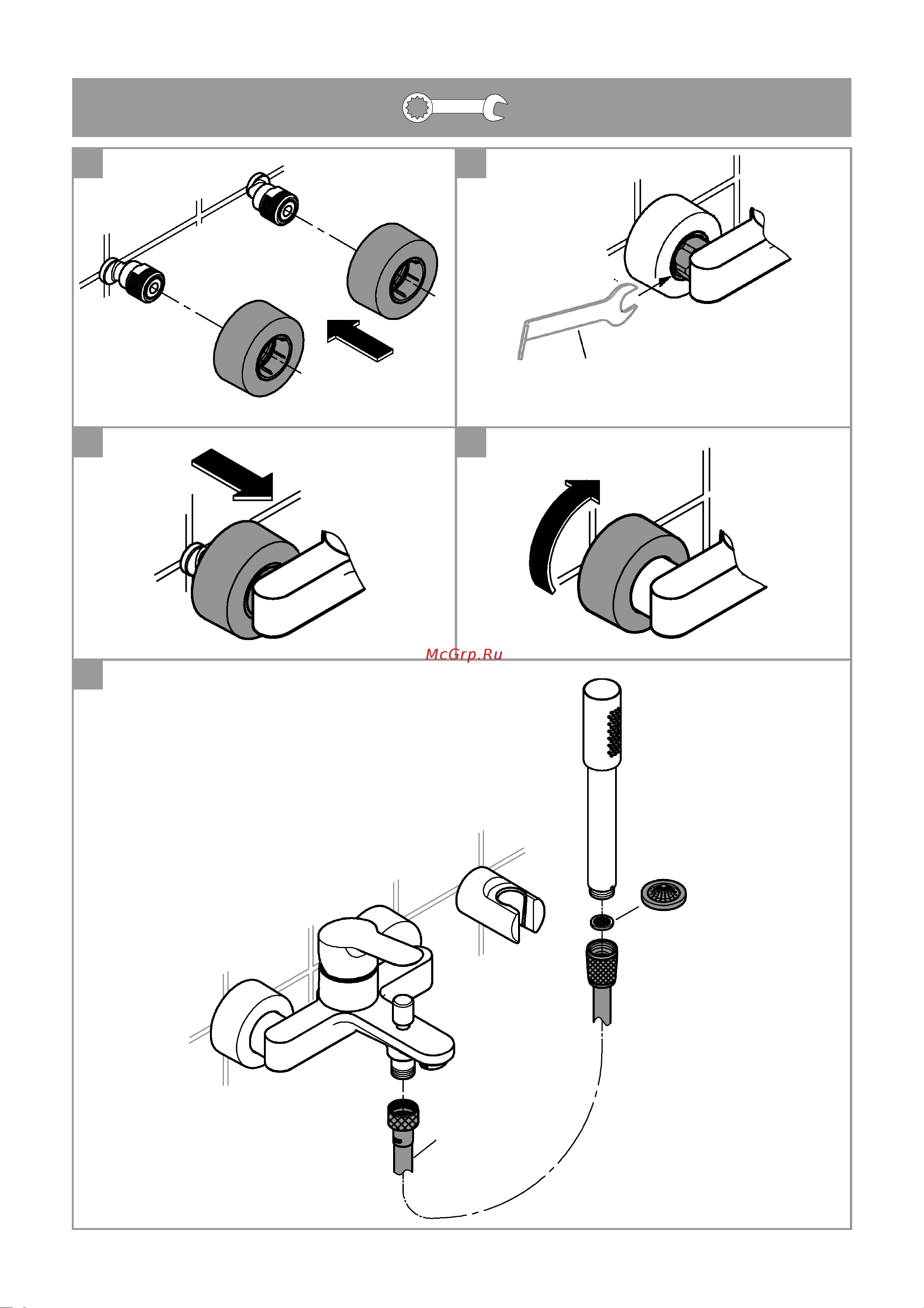 McGrp.Ru