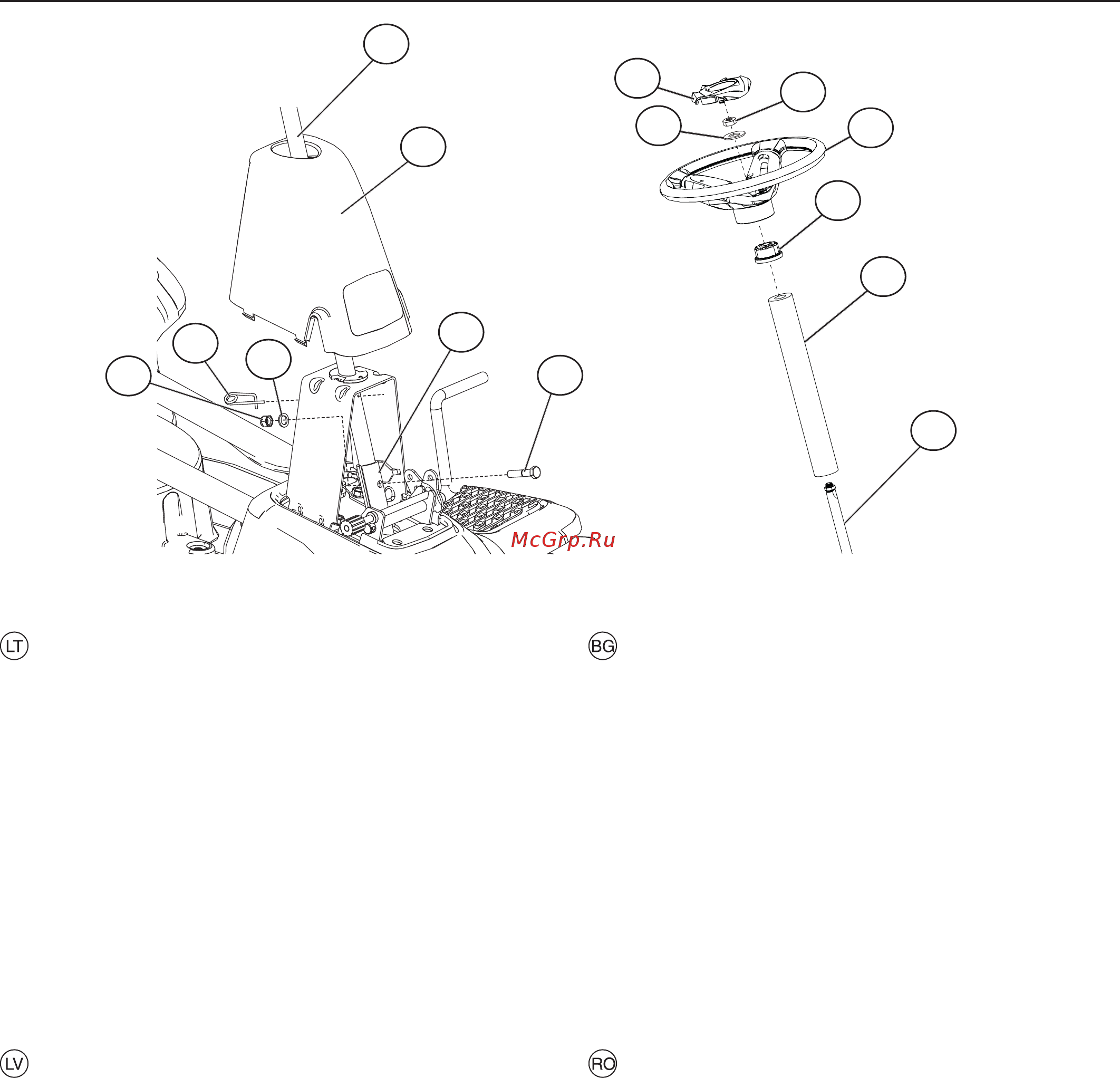 McGrp.Ru

LT

BG

LV

RO