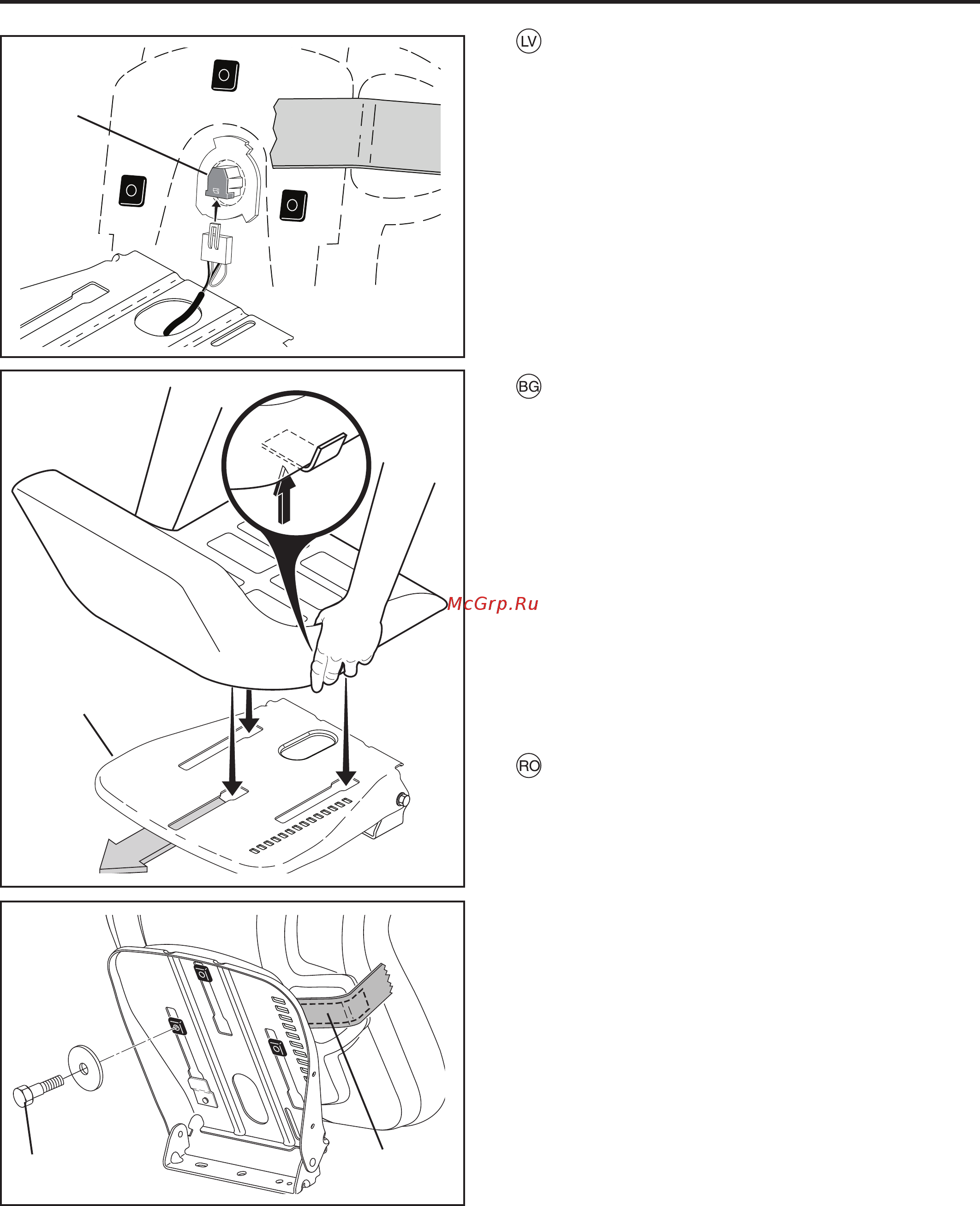 LV

BG

McGrp.Ru

RO