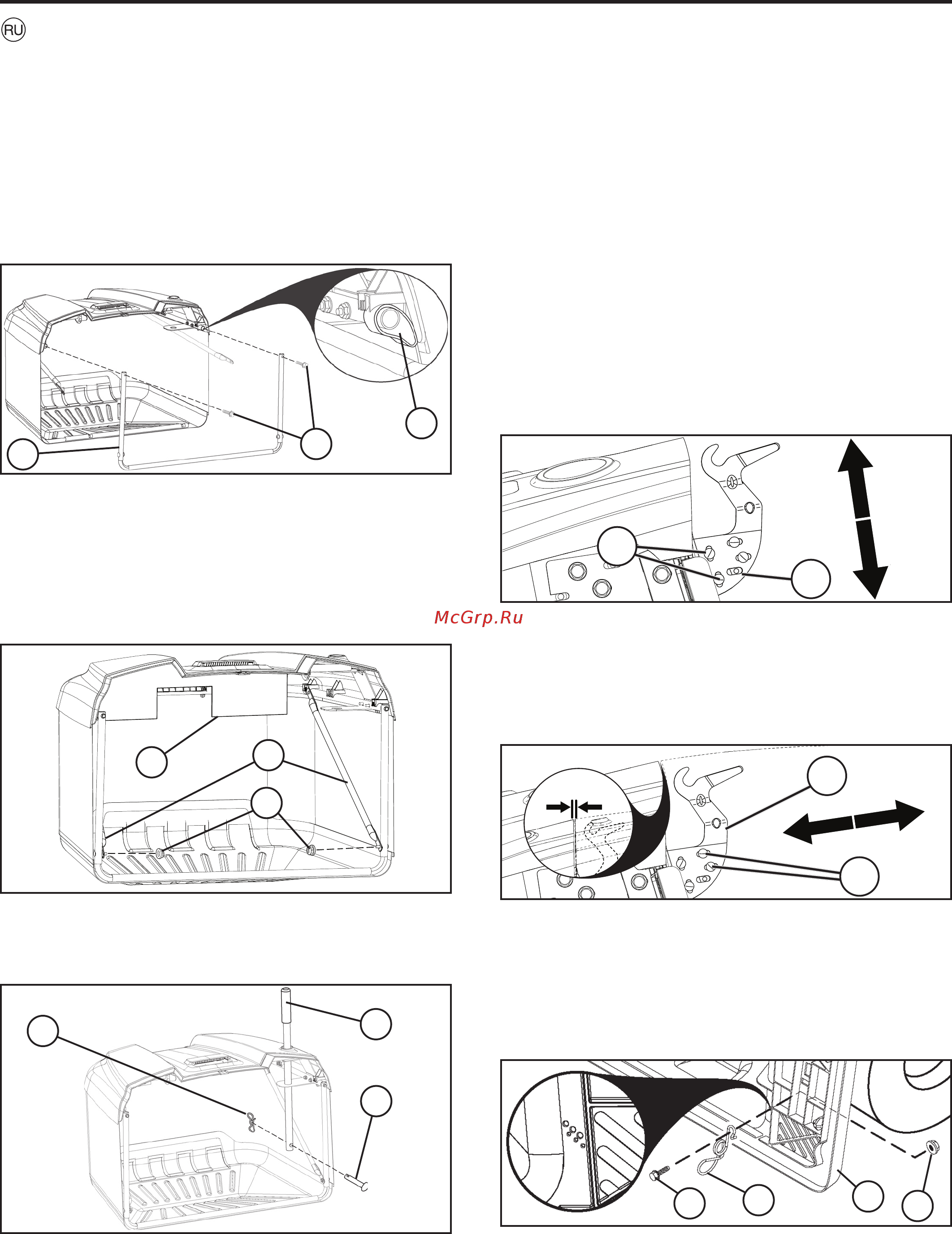 RU

McGrp.Ru