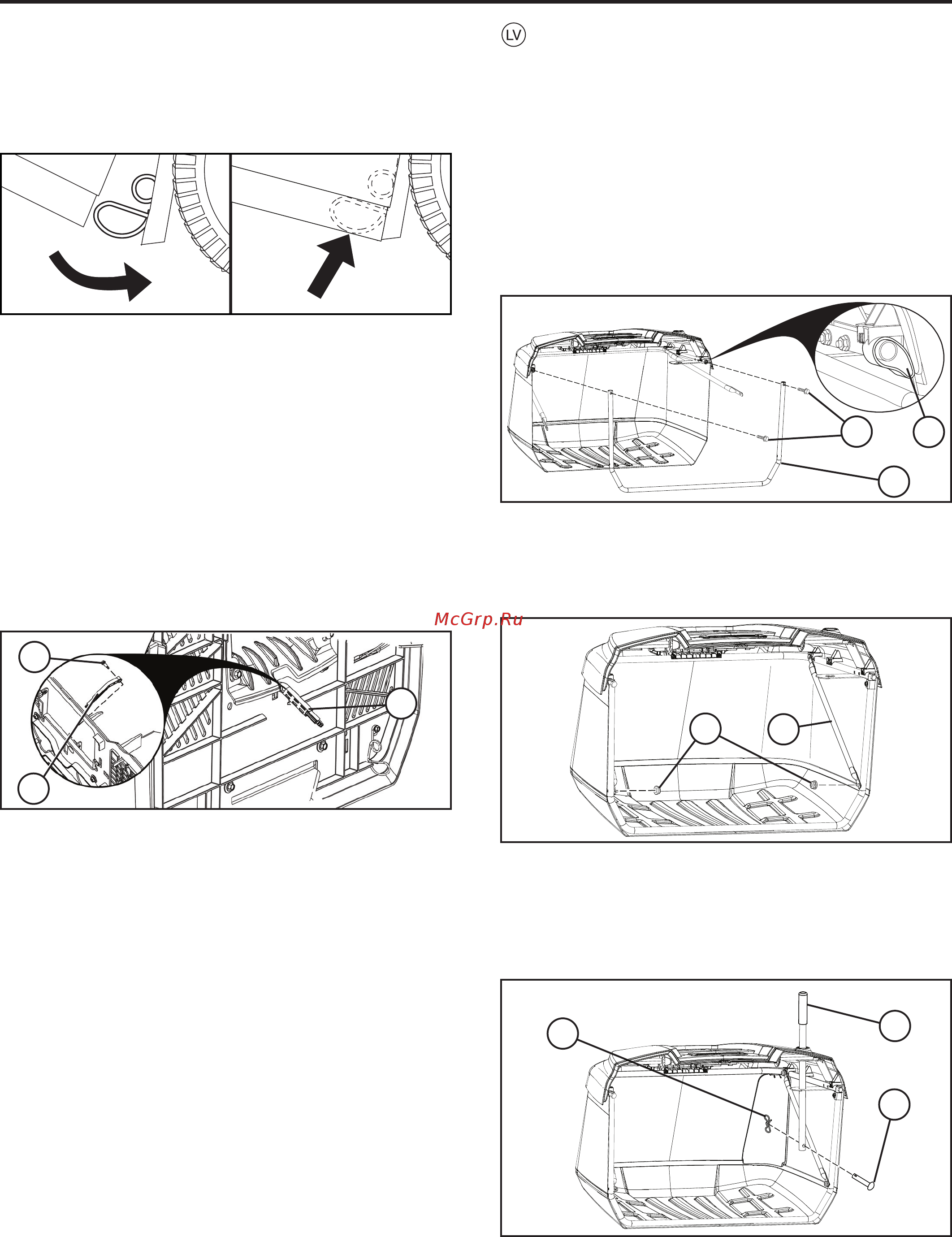 LV

McGrp.Ru