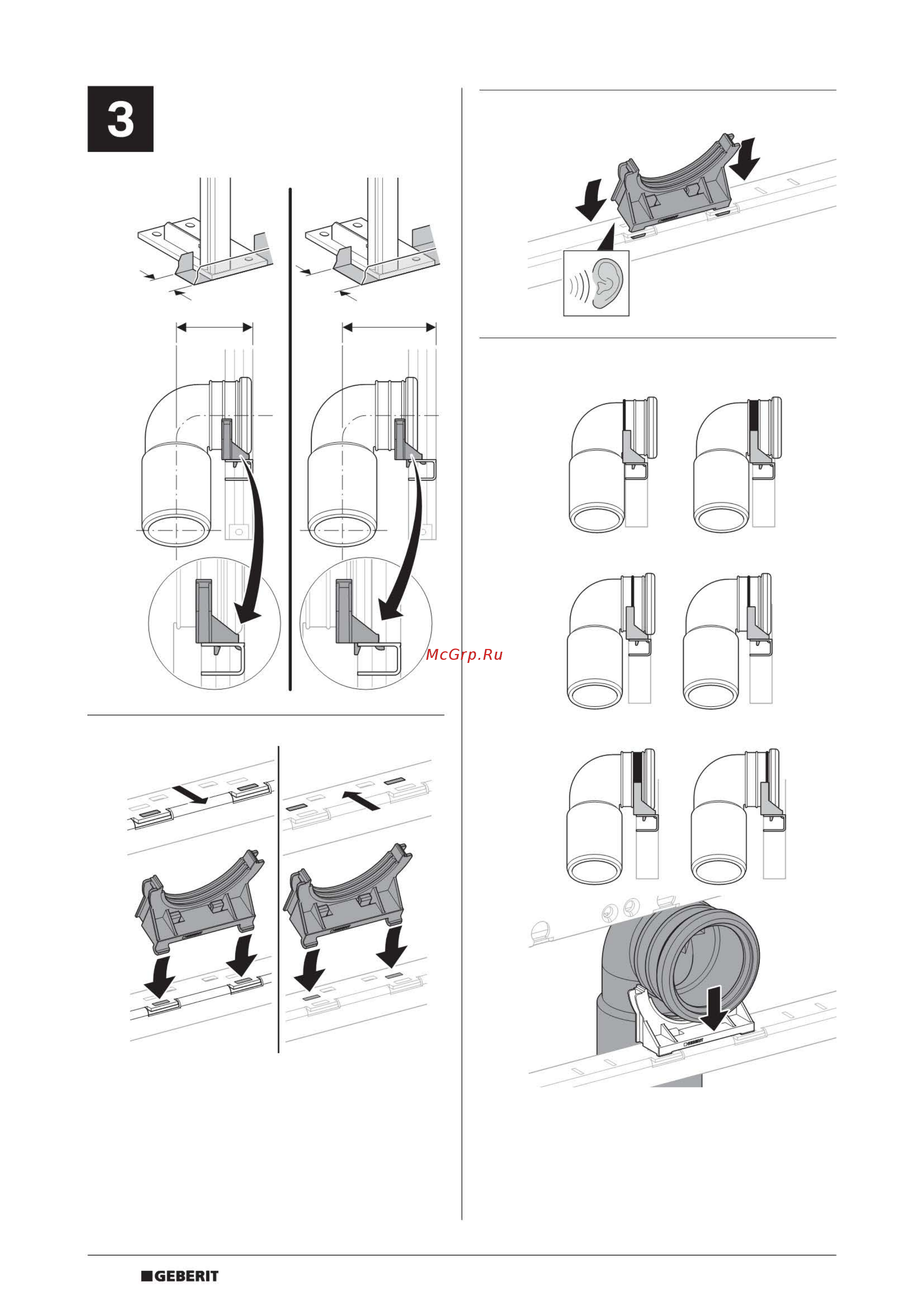 3

McGrp.Ru

GEBERIT