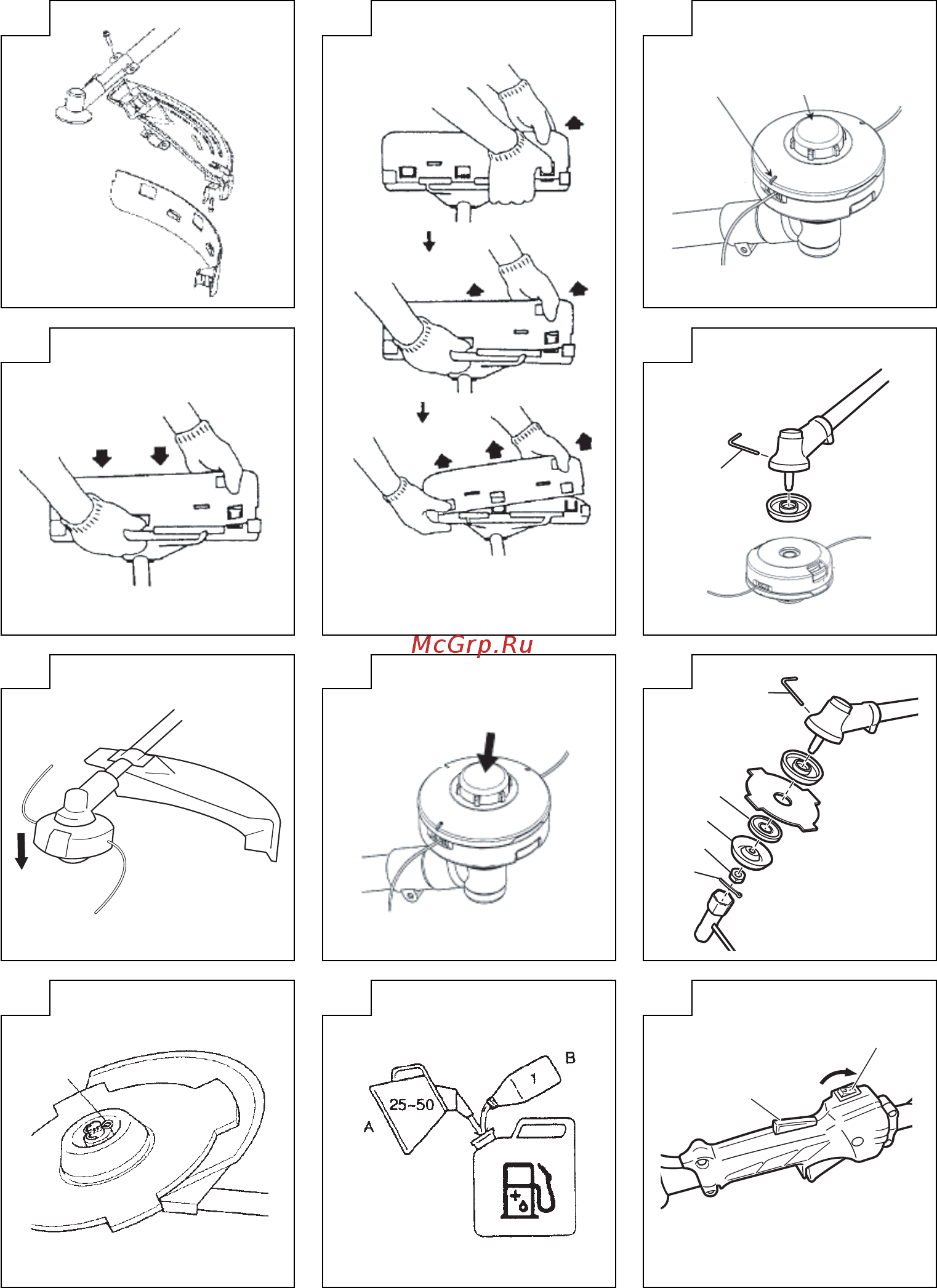 McGrp.Ru

25~50
A
1
B