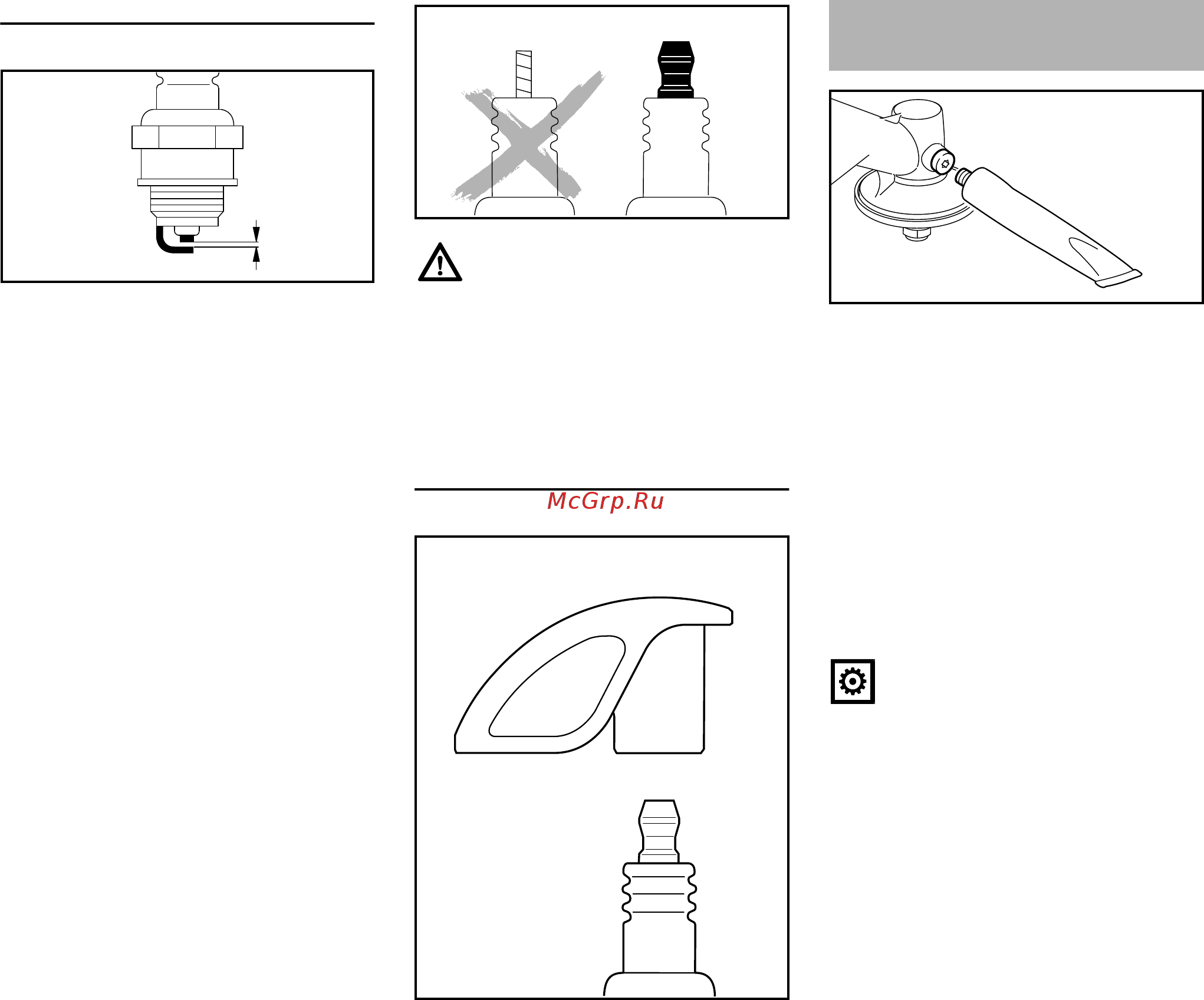 McGrp.Ru