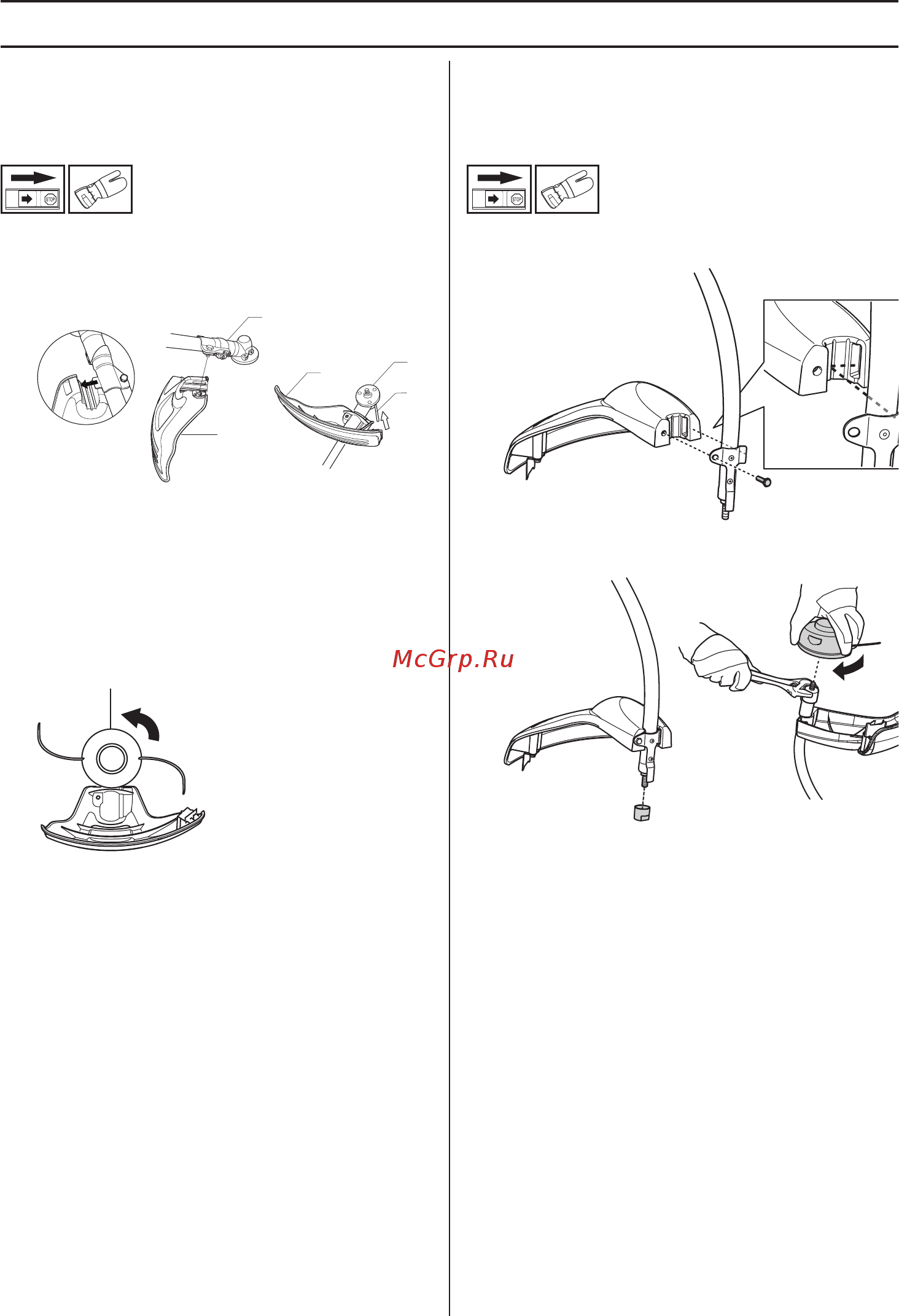 STOP

STOP

McGrp.Ru