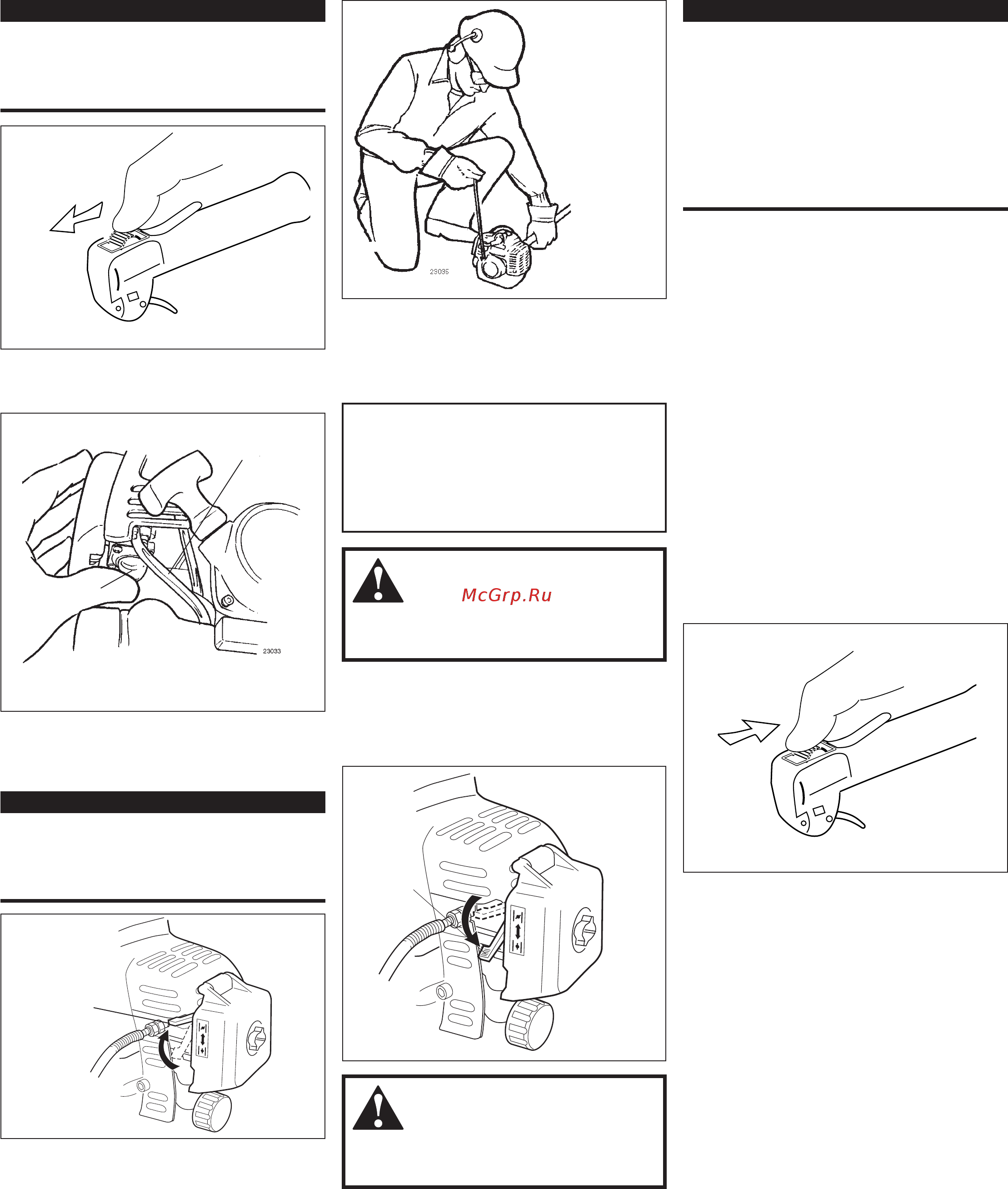 23035

23033

McGrp.Ru