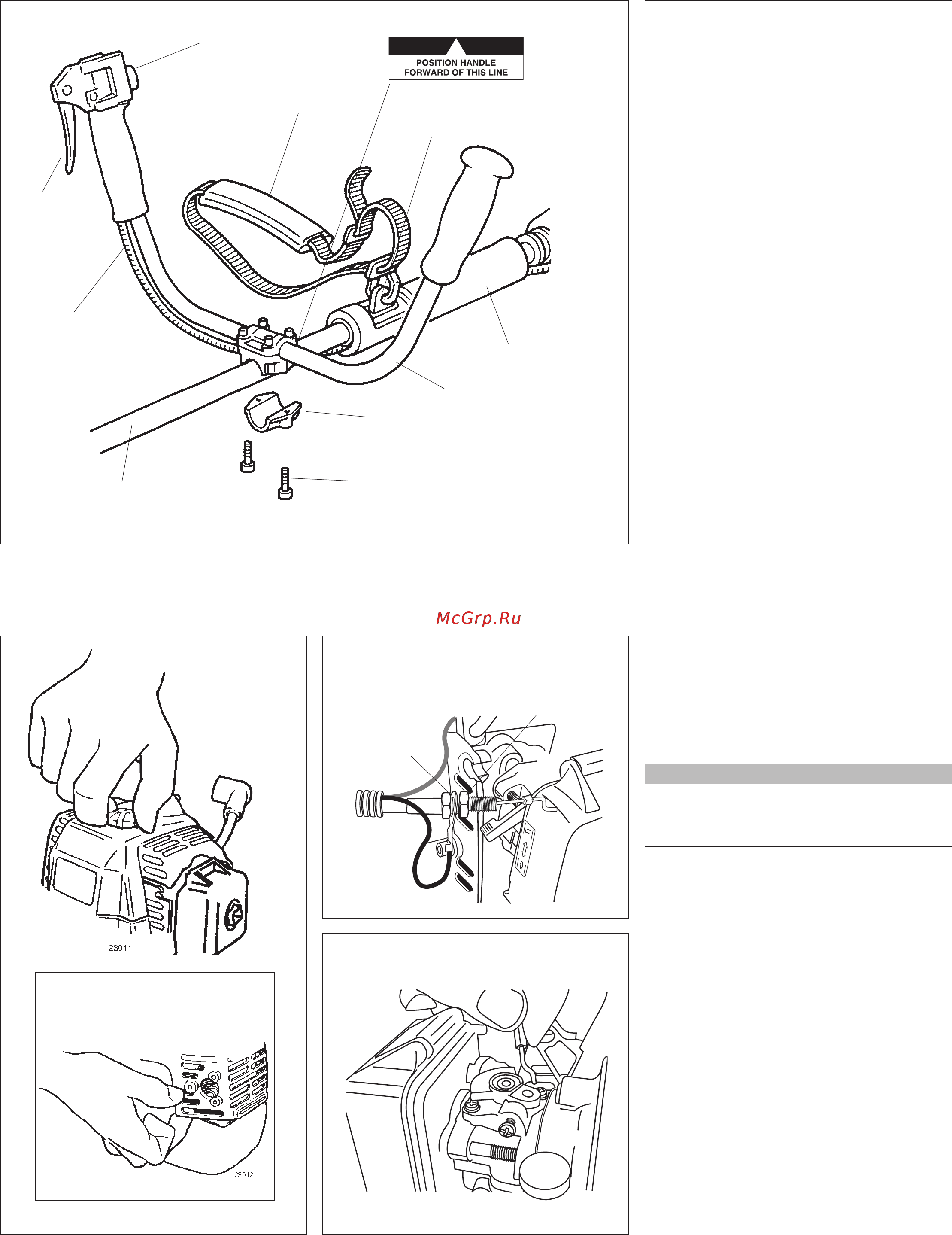 POSITION HANDLE FORWARD OF THIS LINE

McGrp.Ru

23011

23012