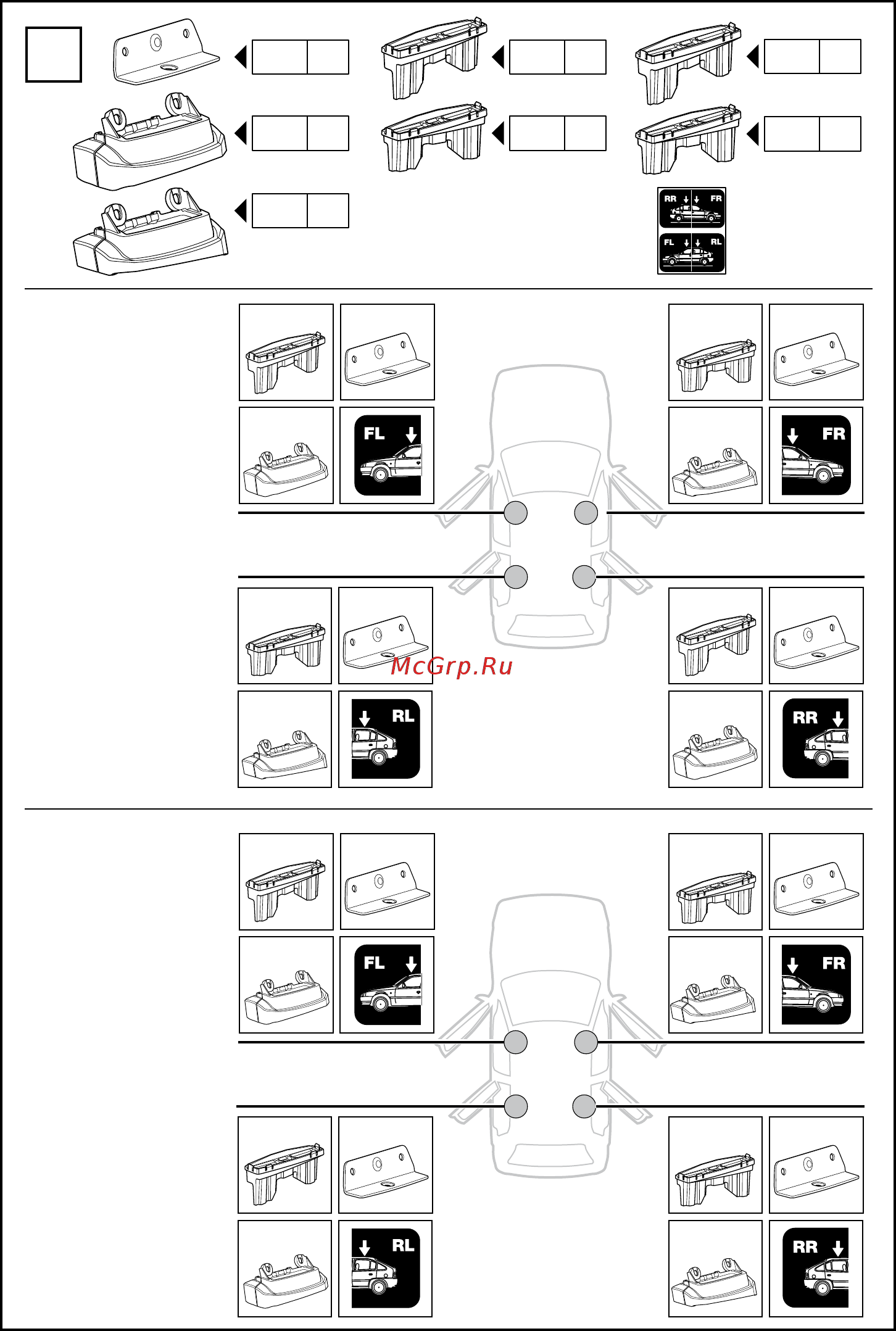 RR FR
FL RL

FL
FR

McGrp.Ru

RL
RR

FL
FR

RL
RR