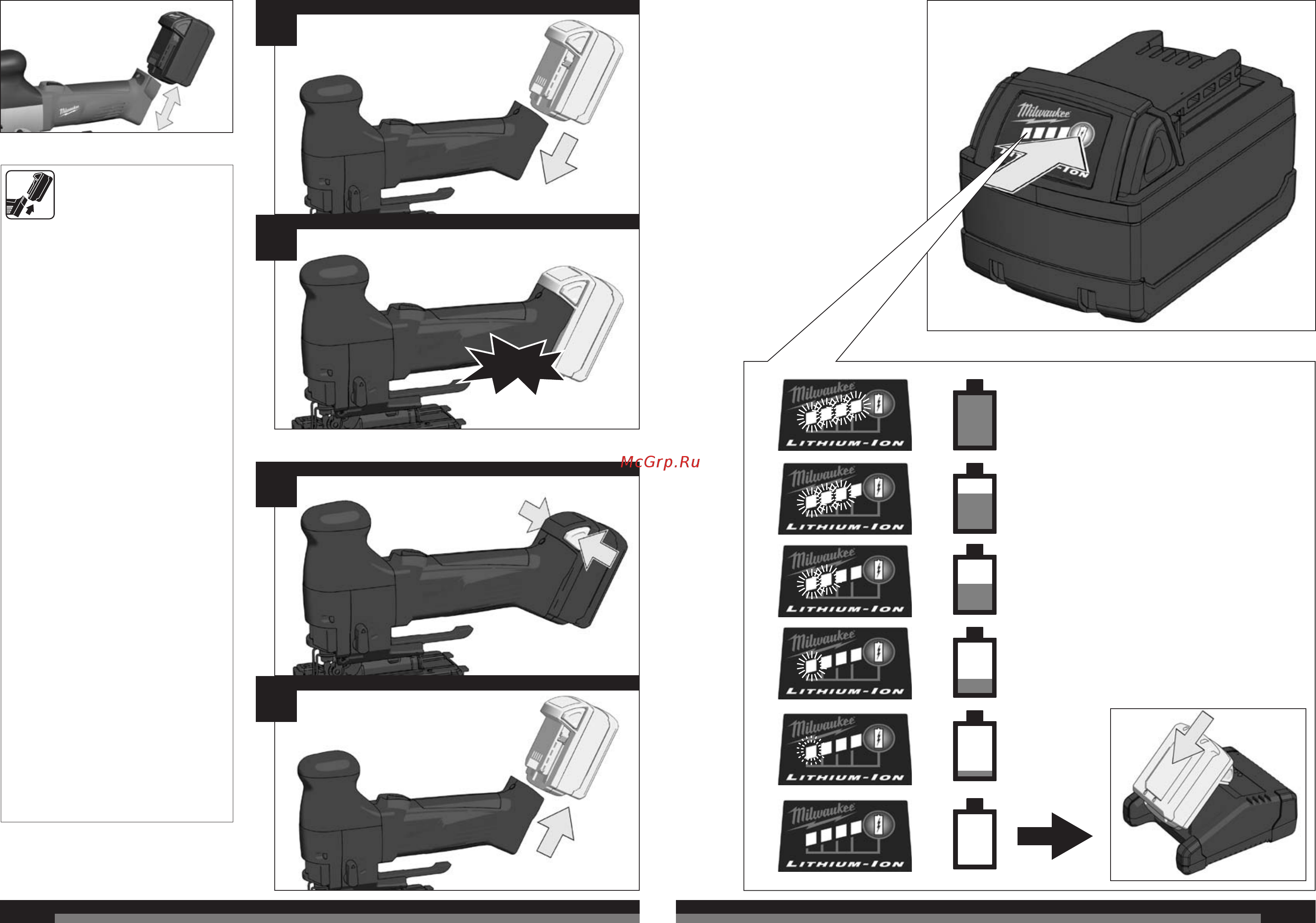 Milwaukee

Milwaukee

LITHIUM-ION

McGrp.Ru

Milwaukee
LITHIUM-ION

Milwaukee
LITHIUM-ION

Milwaukee
LITHIUM-ION

Milwaukee
LITHIUM-ION

Milwaukee
LITHIUM-ION

Milwaukee
LITHIUM-ION