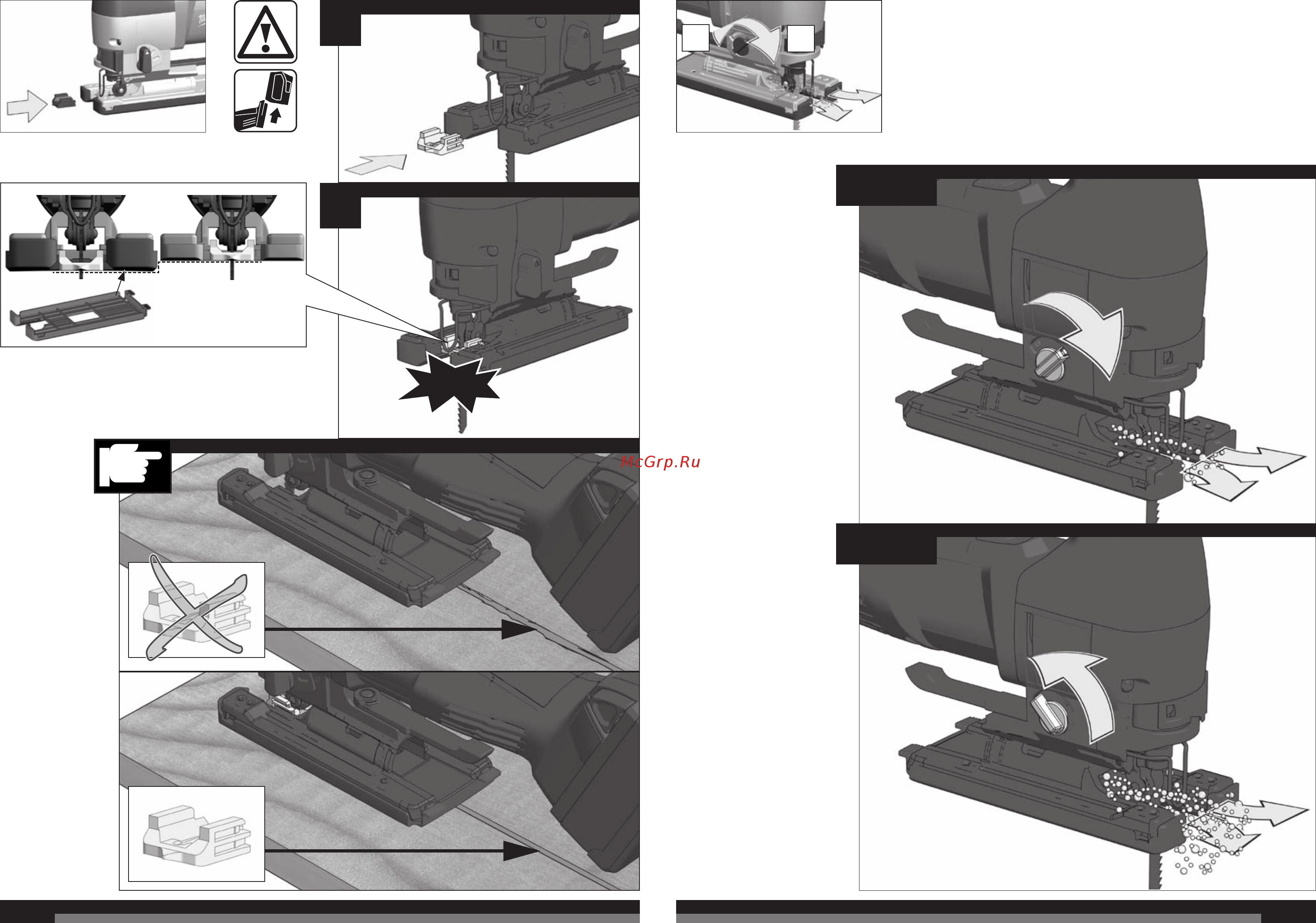 McGrp.Ru