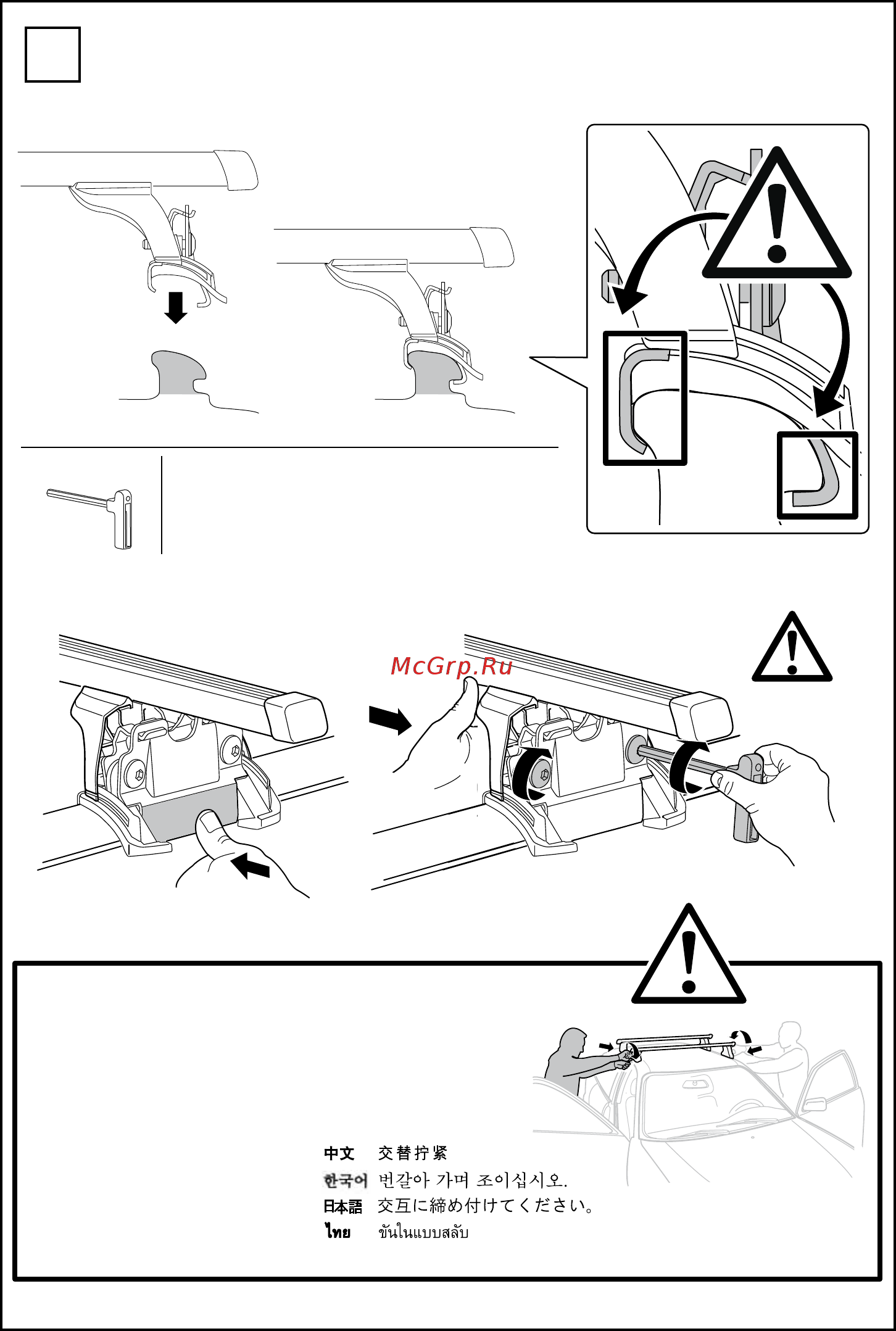 McGrp.Ru

中文 交替拧紧
한국어 번갈아 가며 조이십시오.
日本語 交互に締め付けてください。
ไทย ขันในแบบสลับ