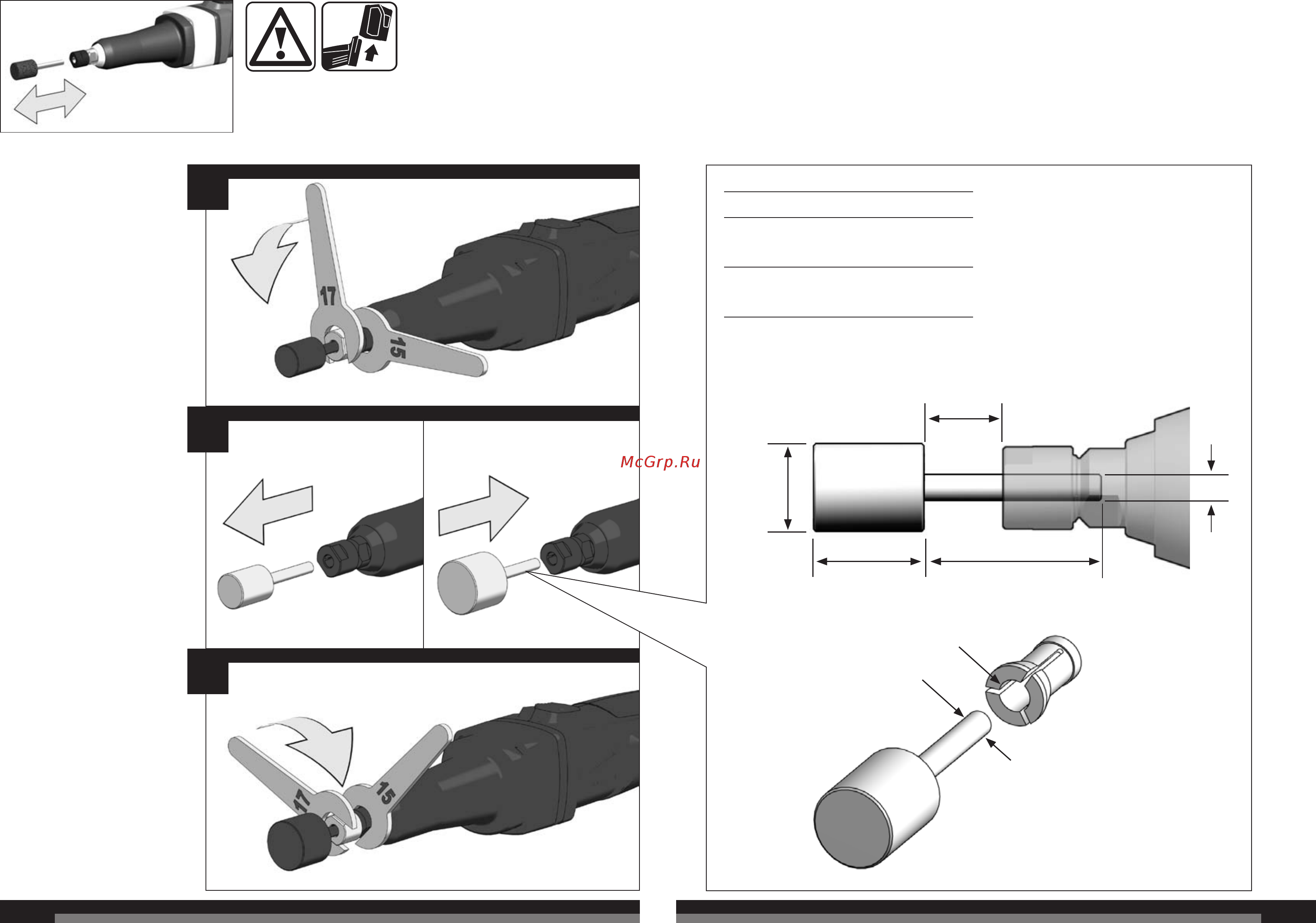 17

15

McGrp.Ru

17

15