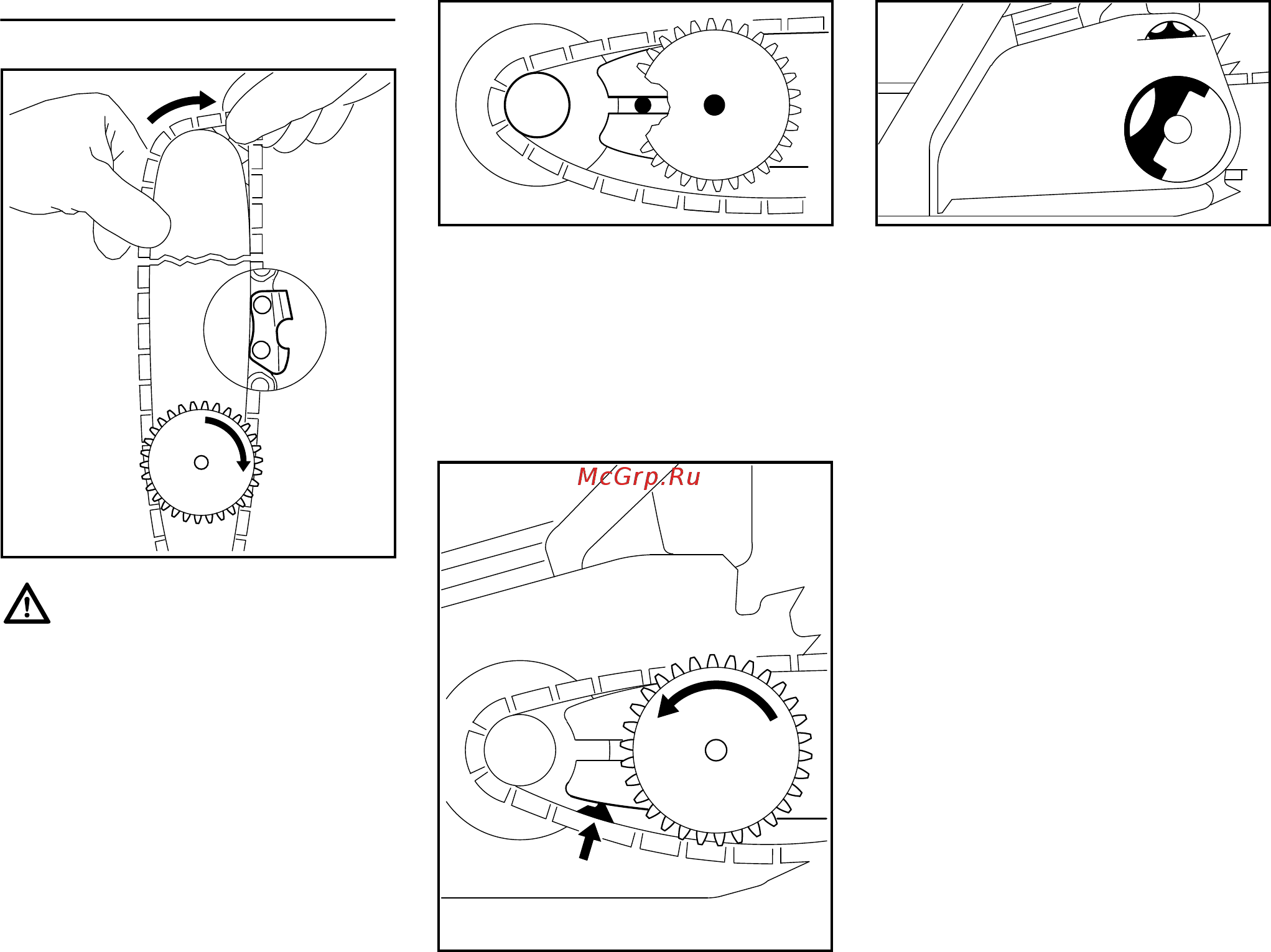 McGrp.Ru