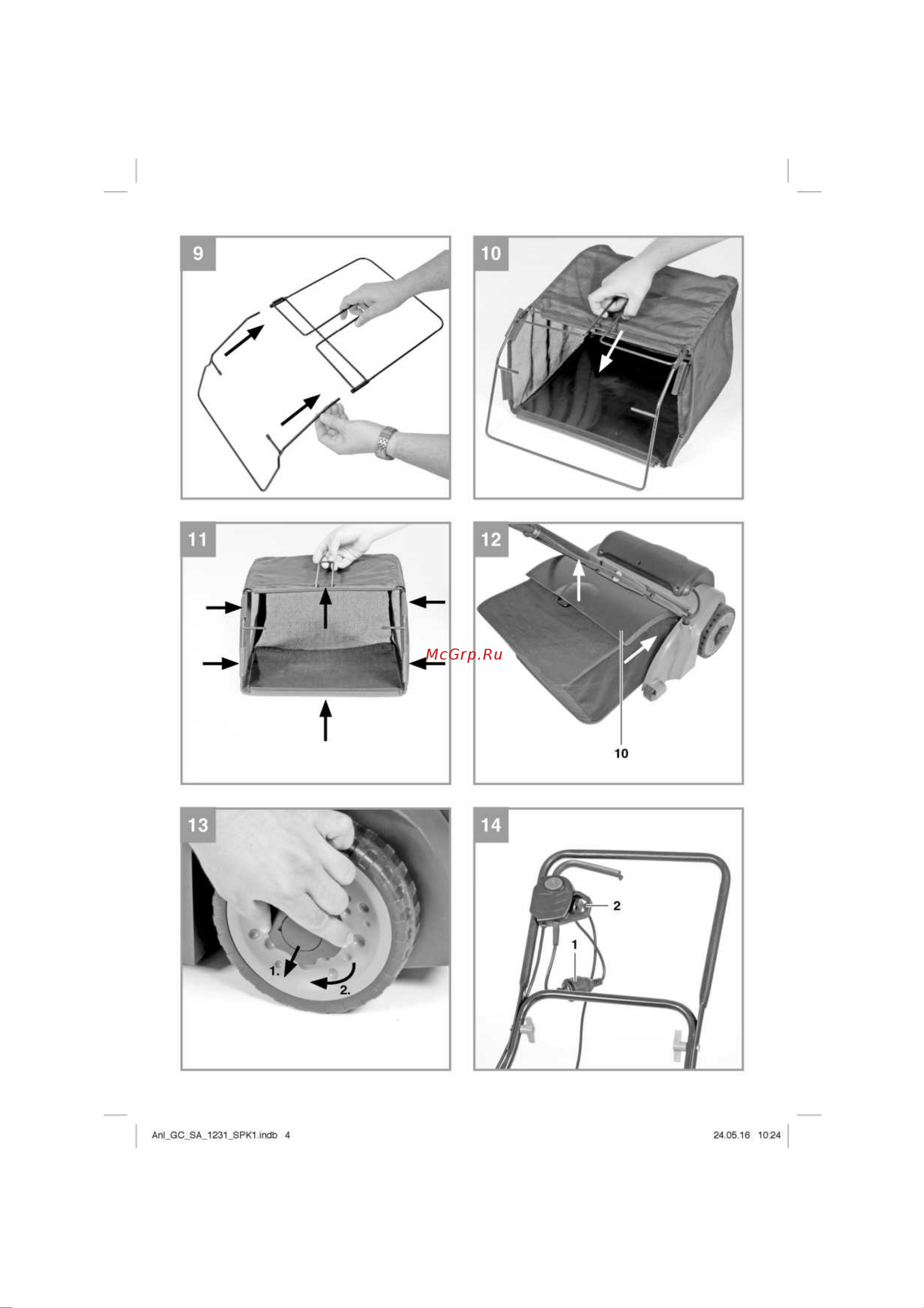 9

10

11

12

McGrp.Ru

10

13

1.

2.

14

2

1

Anl_GC_SA_1231_SPK1.indb 4

24.05.16 10:24