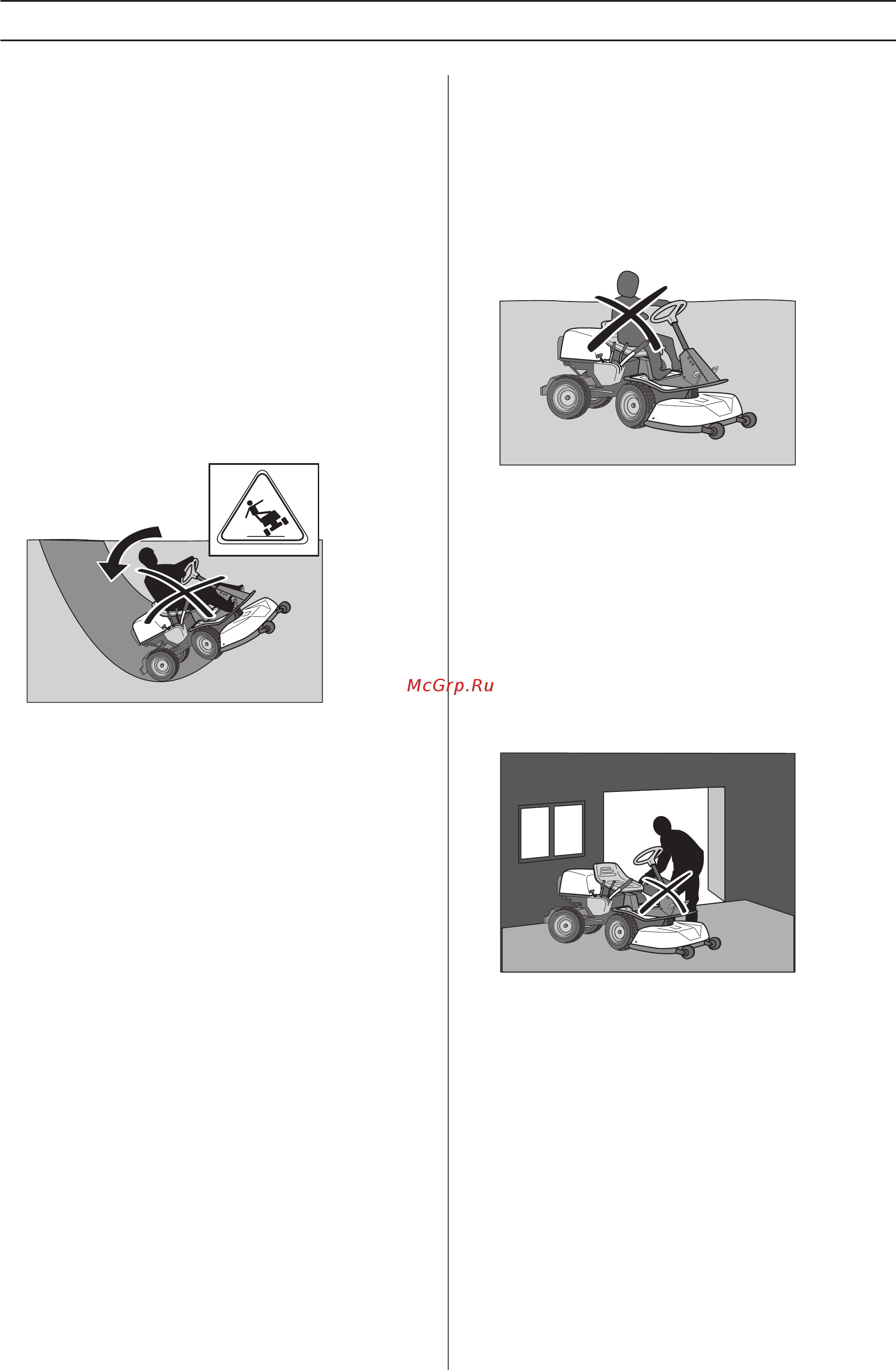 McGrp.Ru