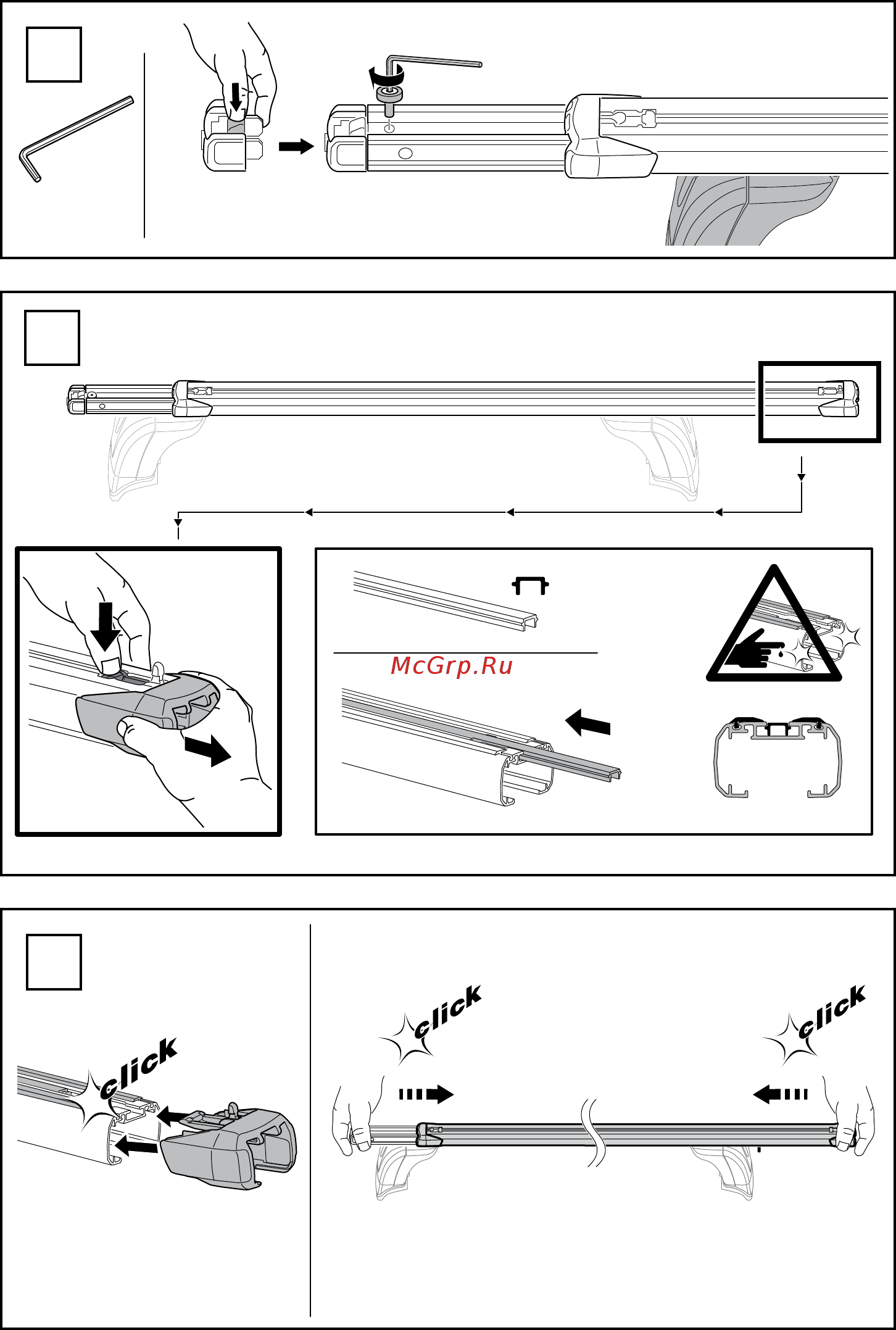 McGrp.Ru

click

click

click