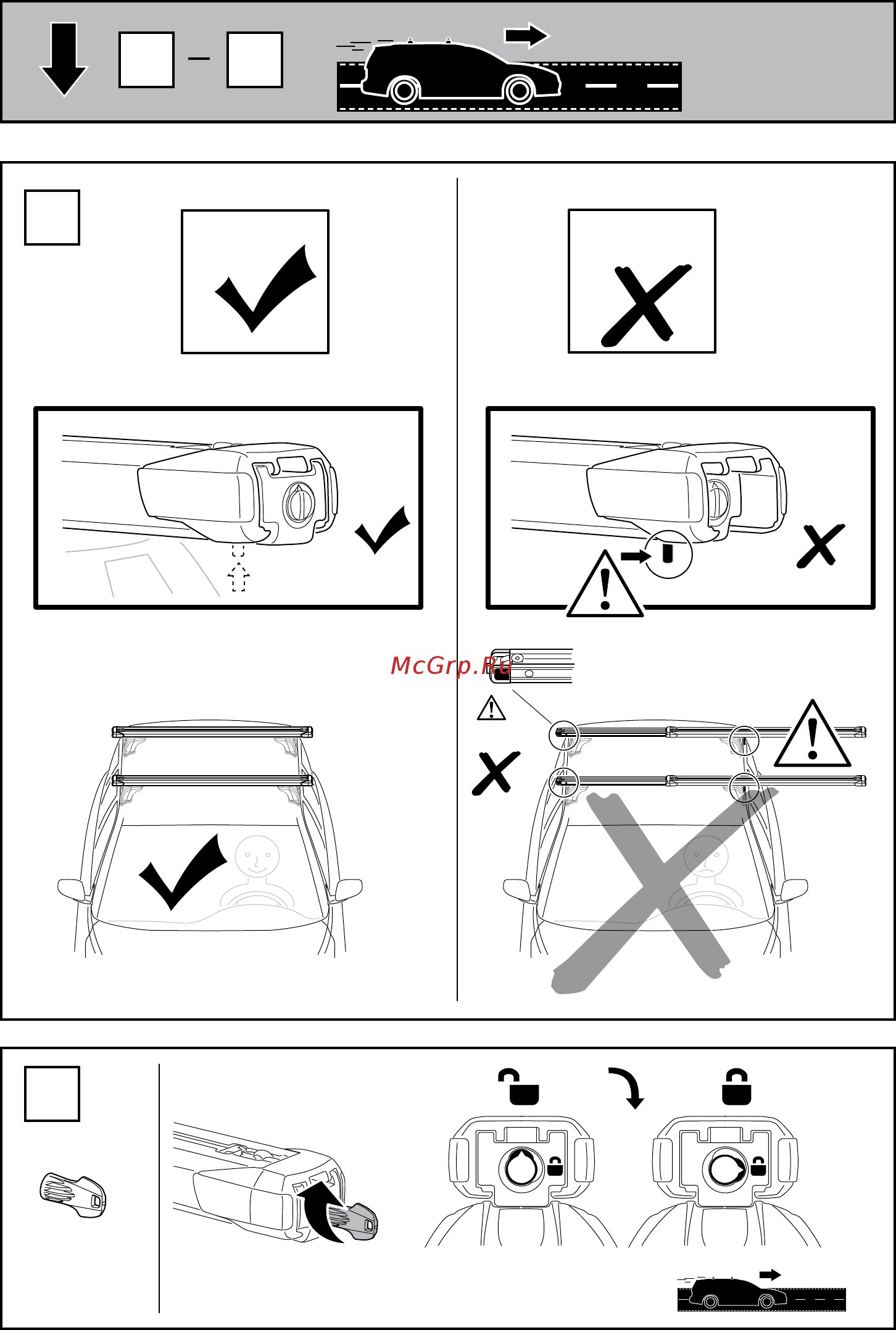 McGrp.Ru