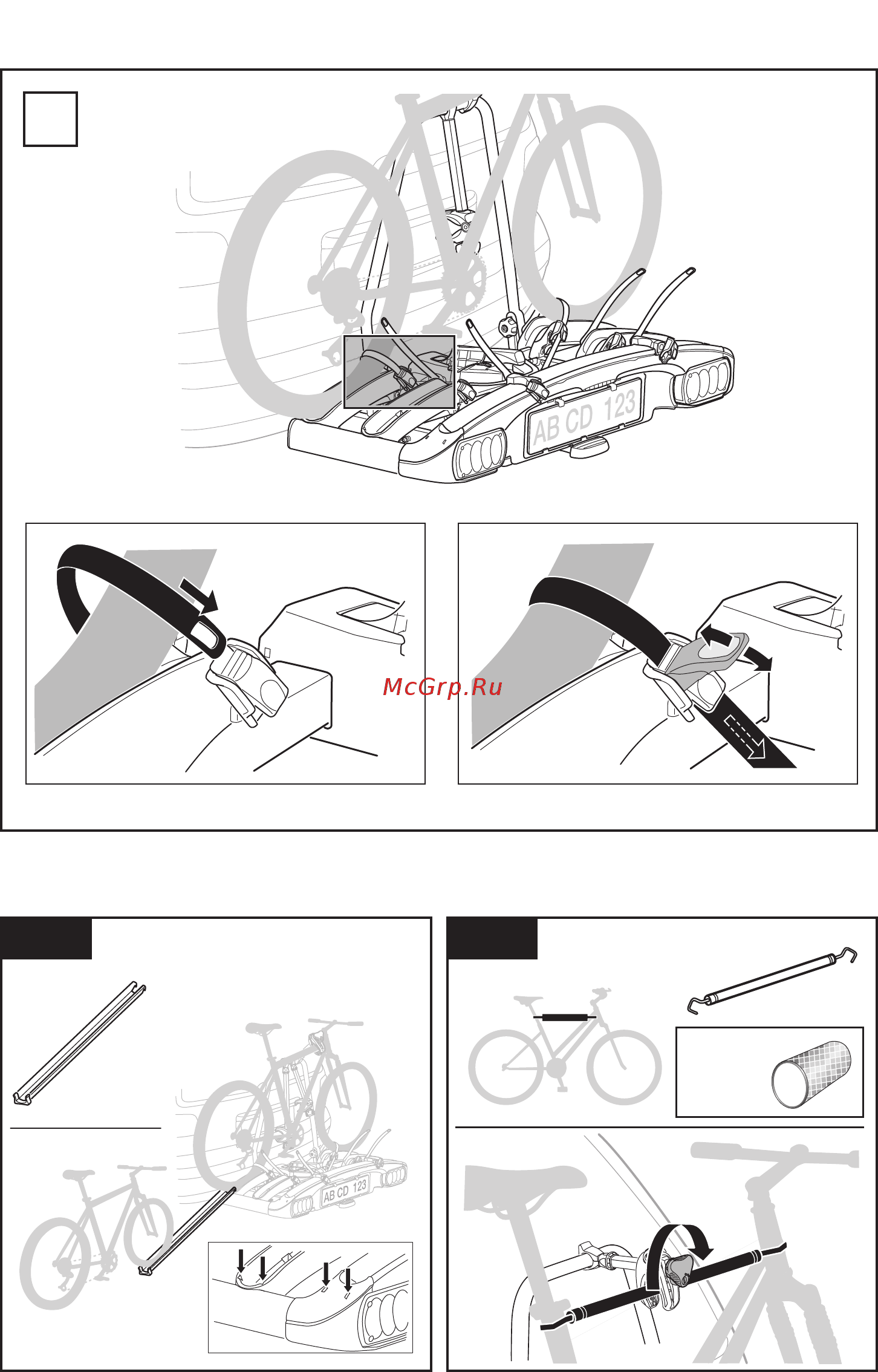 AB CD 123

McGrp.Ru

AB CD 123