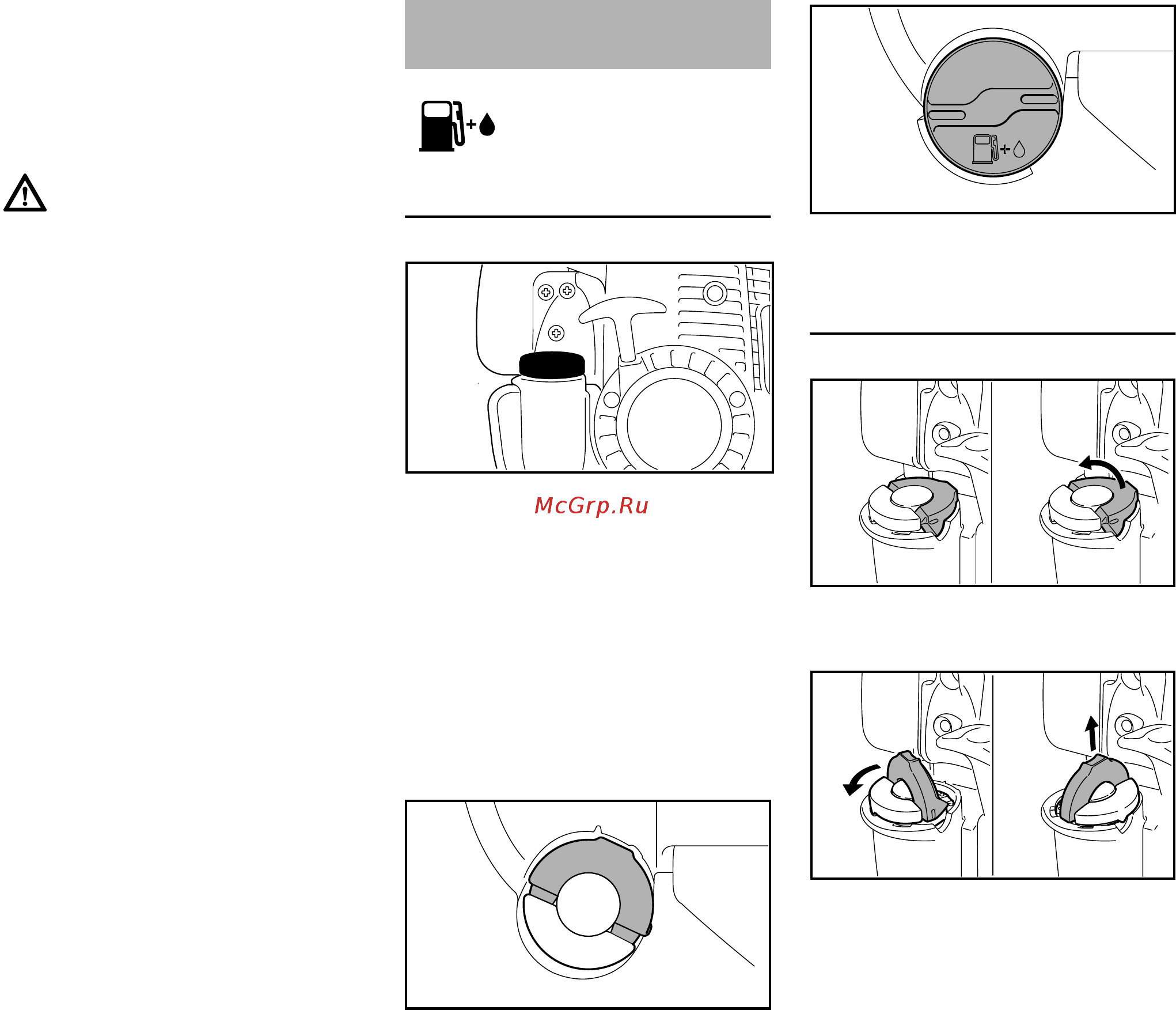 McGrp.Ru