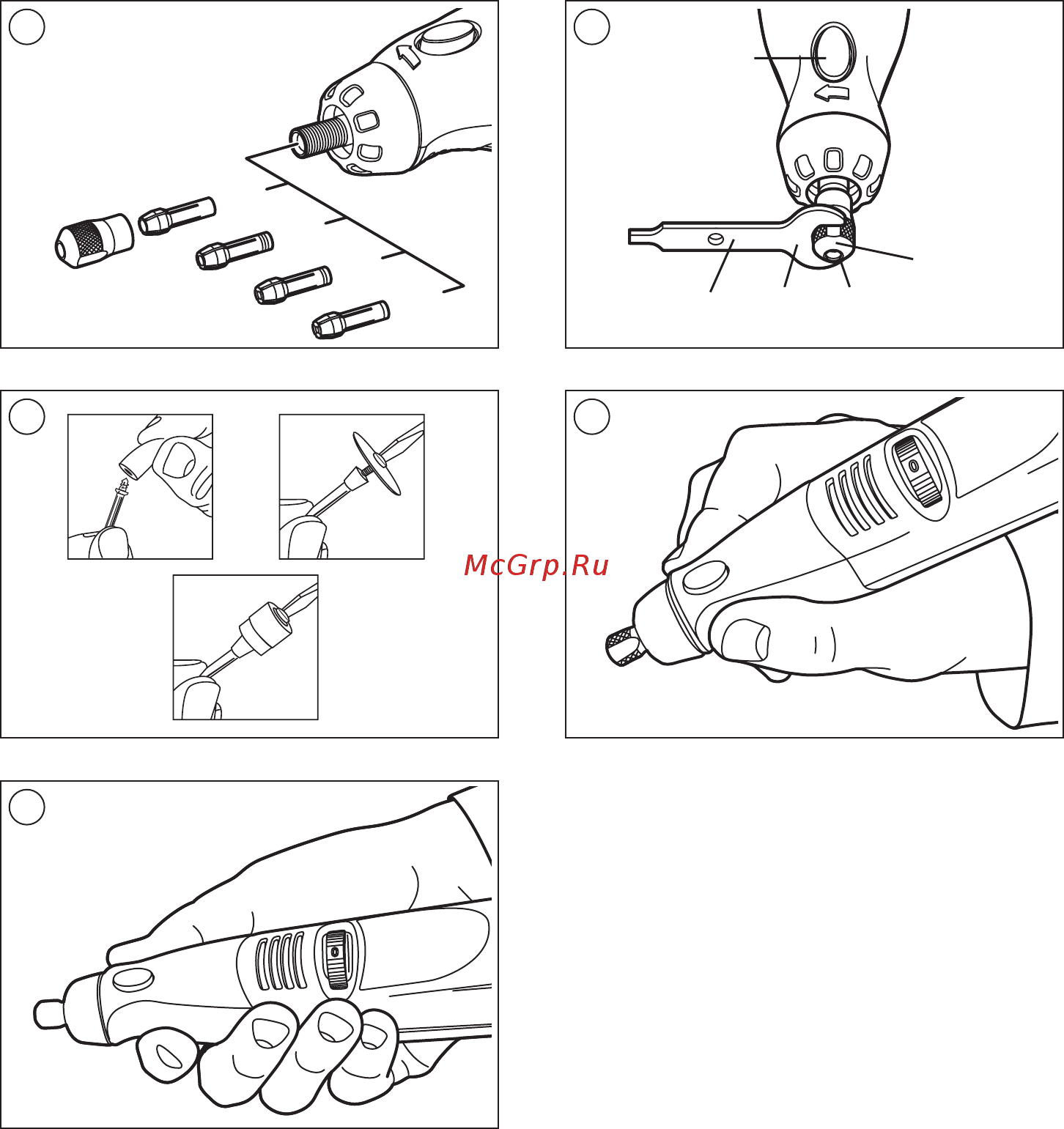 McGrp.Ru