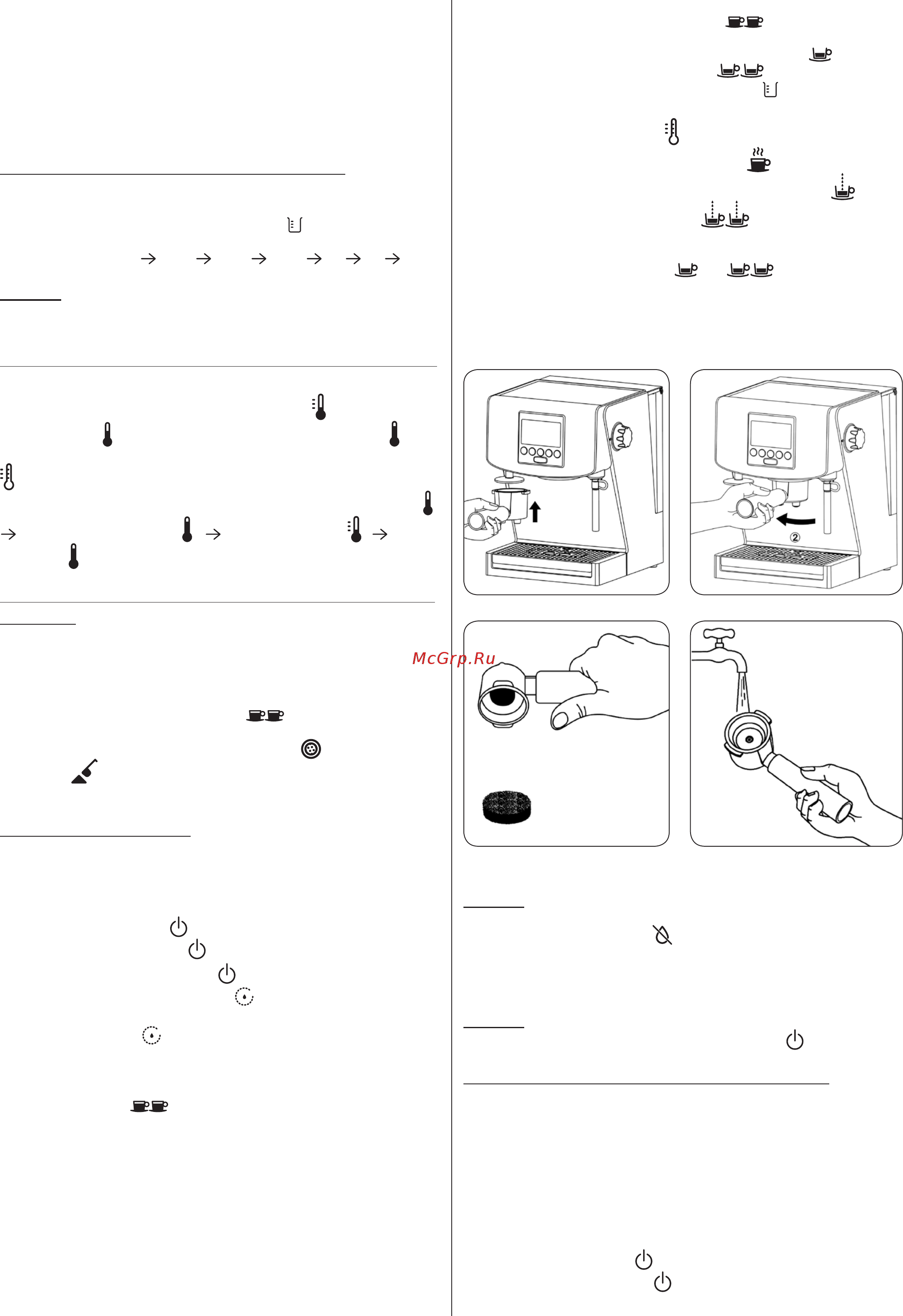 McGrp.Ru

②