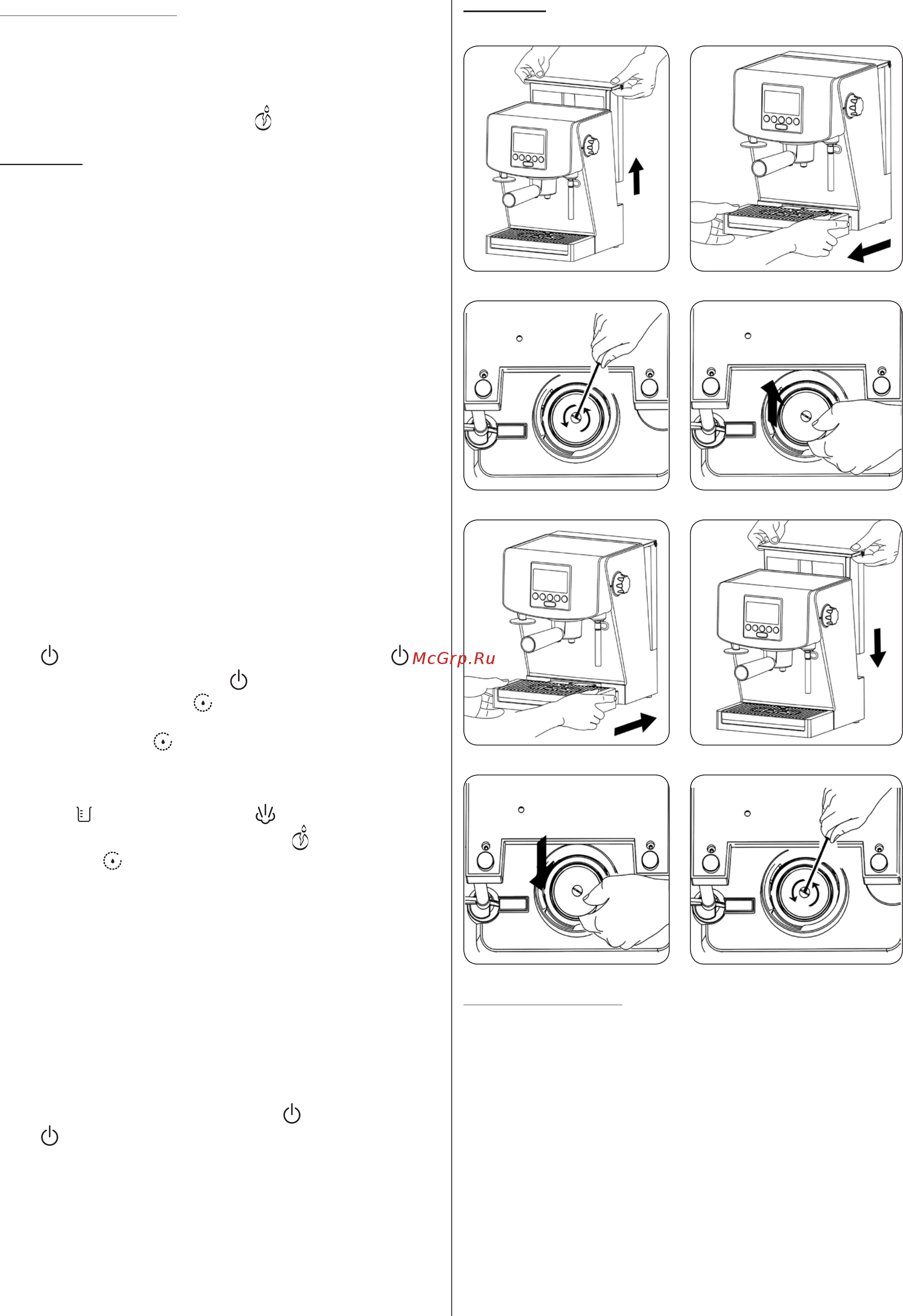 McGrp.Ru