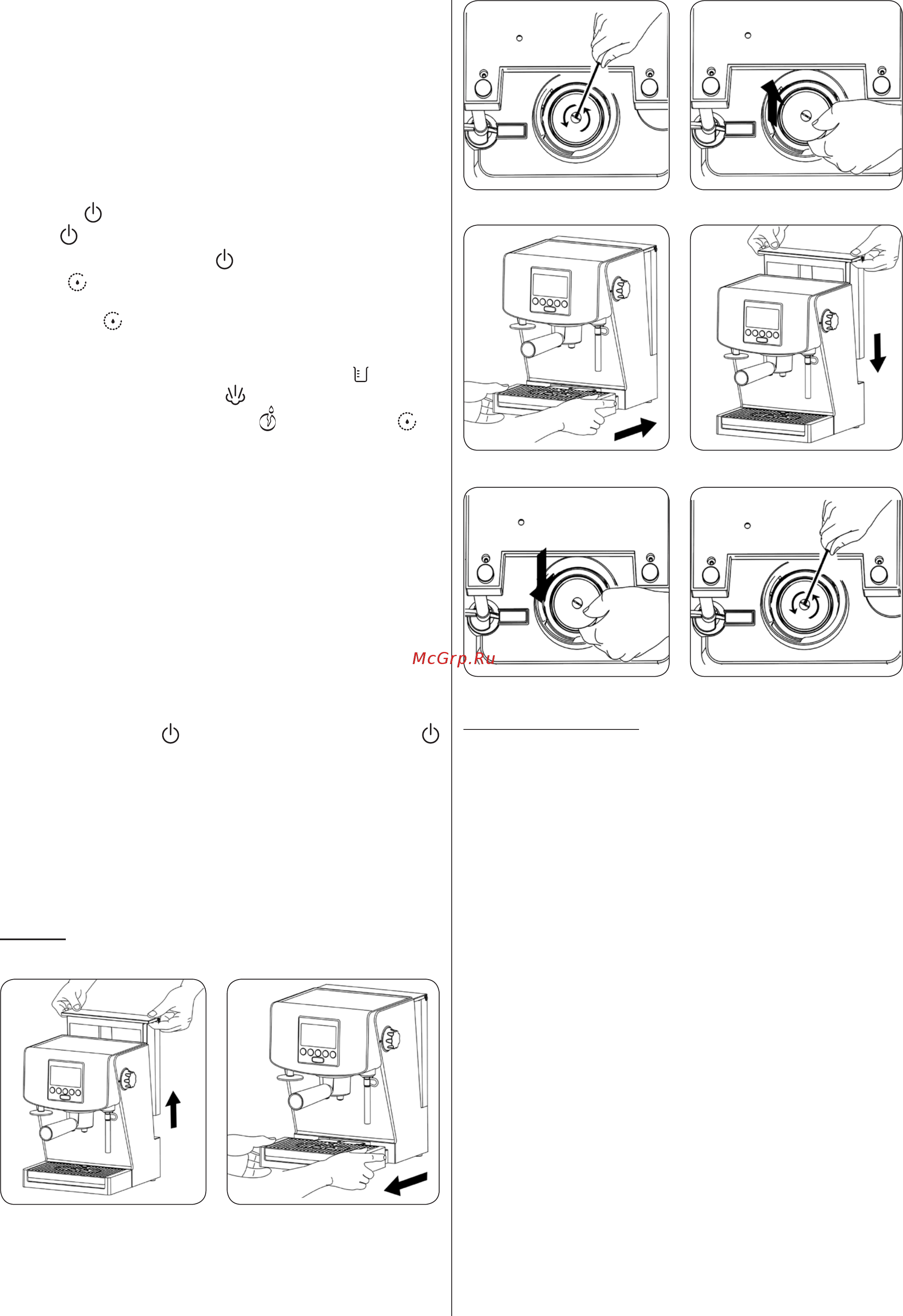 McGrp.Ru