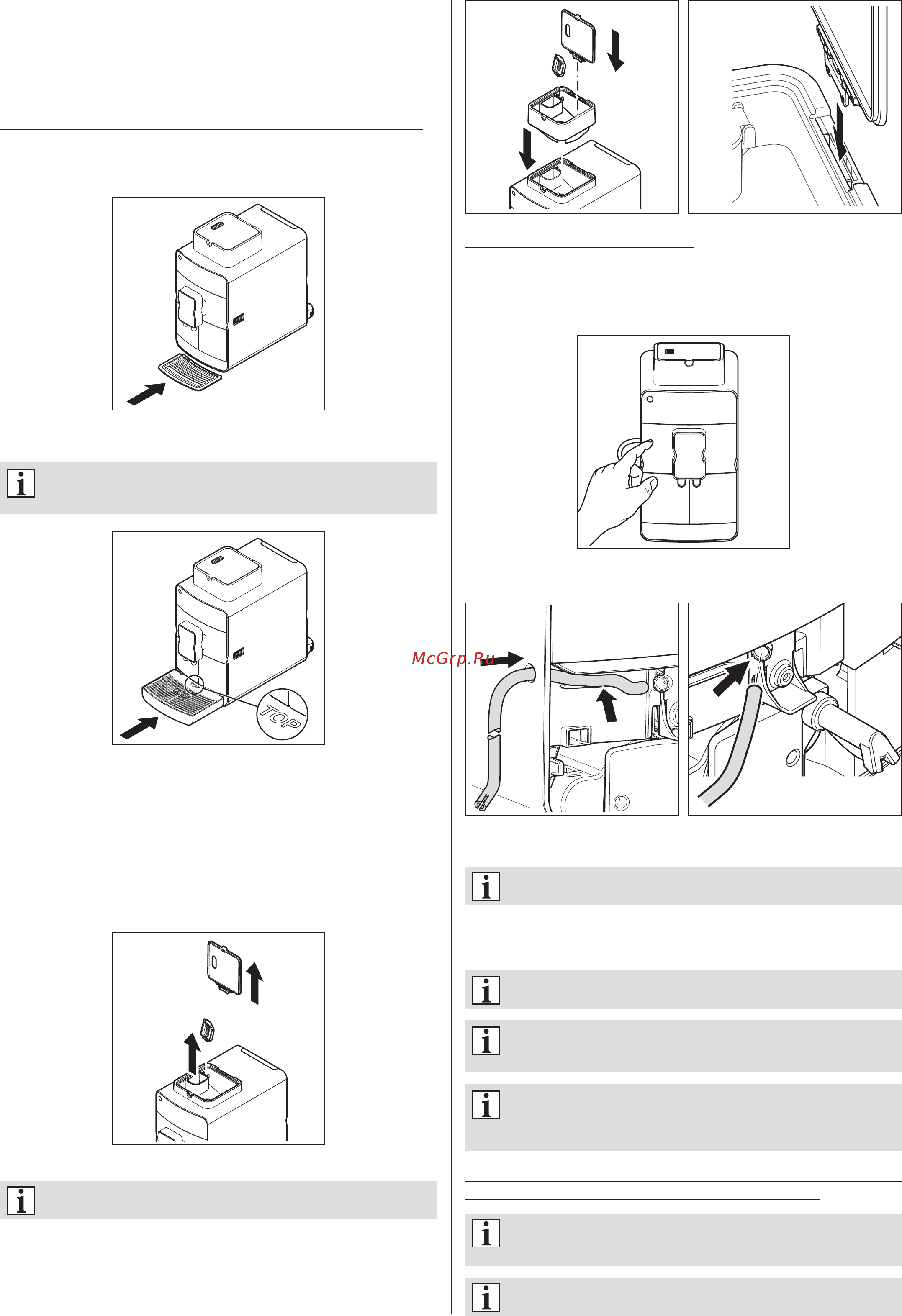 TOP

TOP

McGrp.Ru