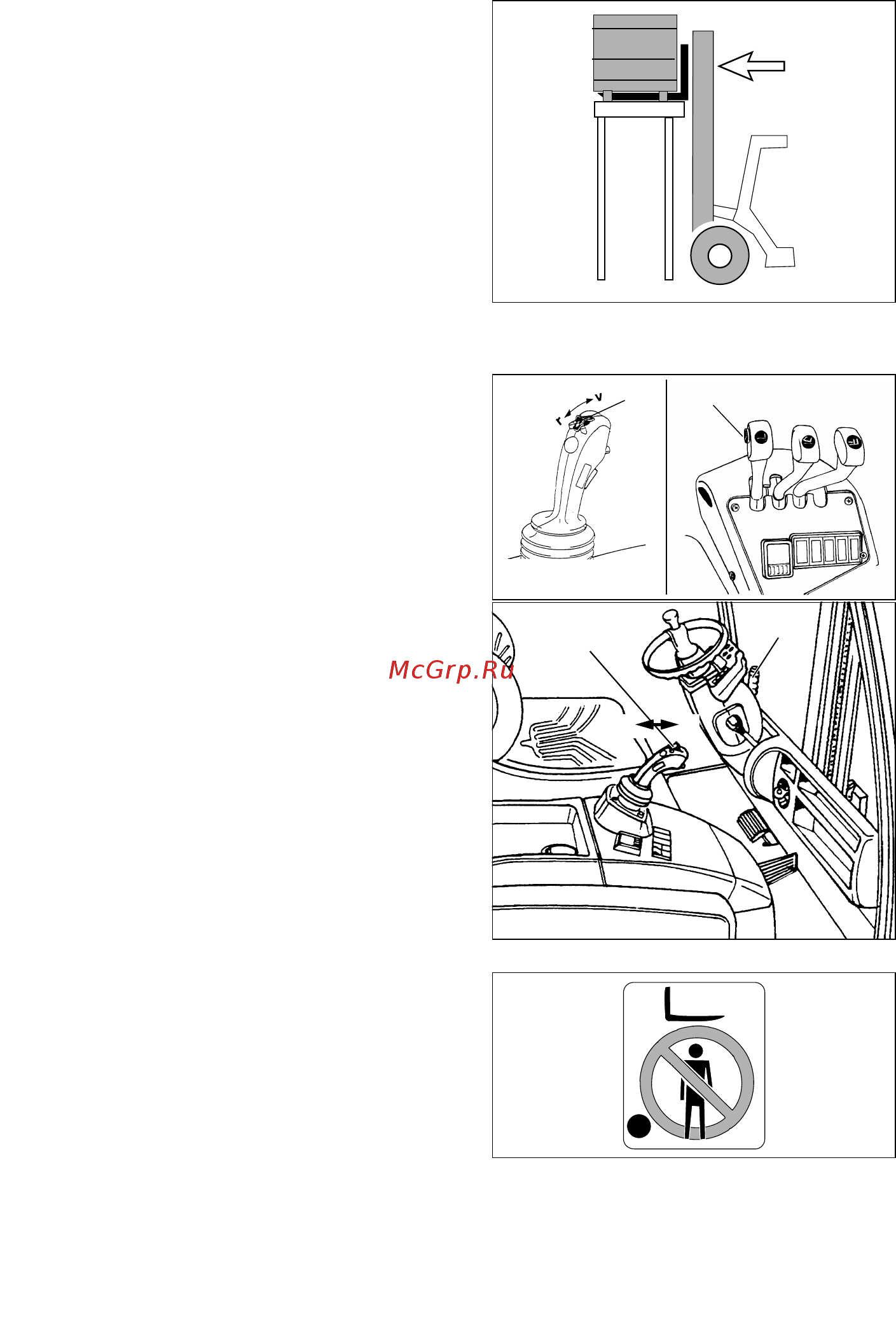 r
v

McGrp.Ru