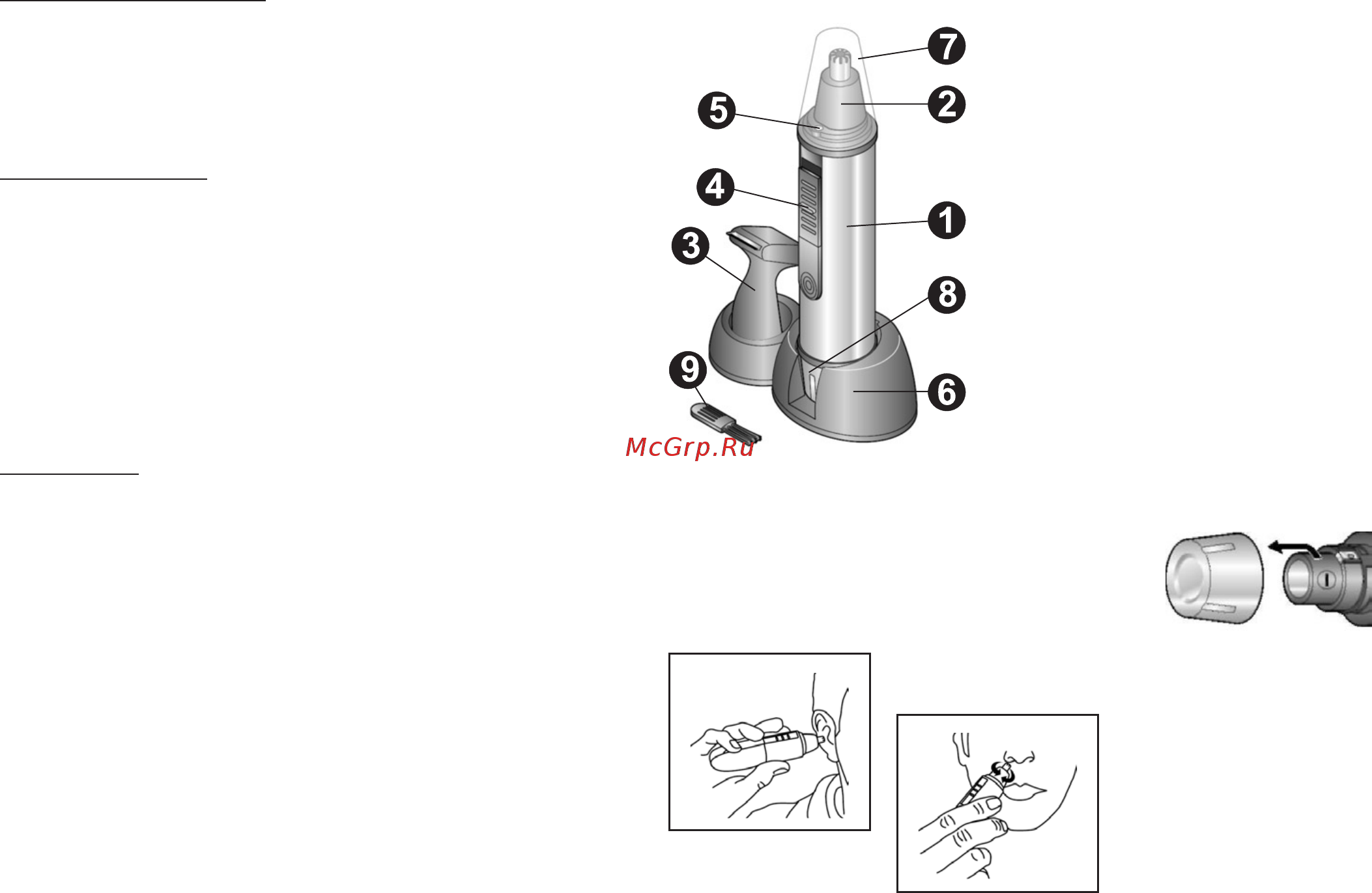 7
2
5
4
1
3
8
9
6
McGrp.Ru