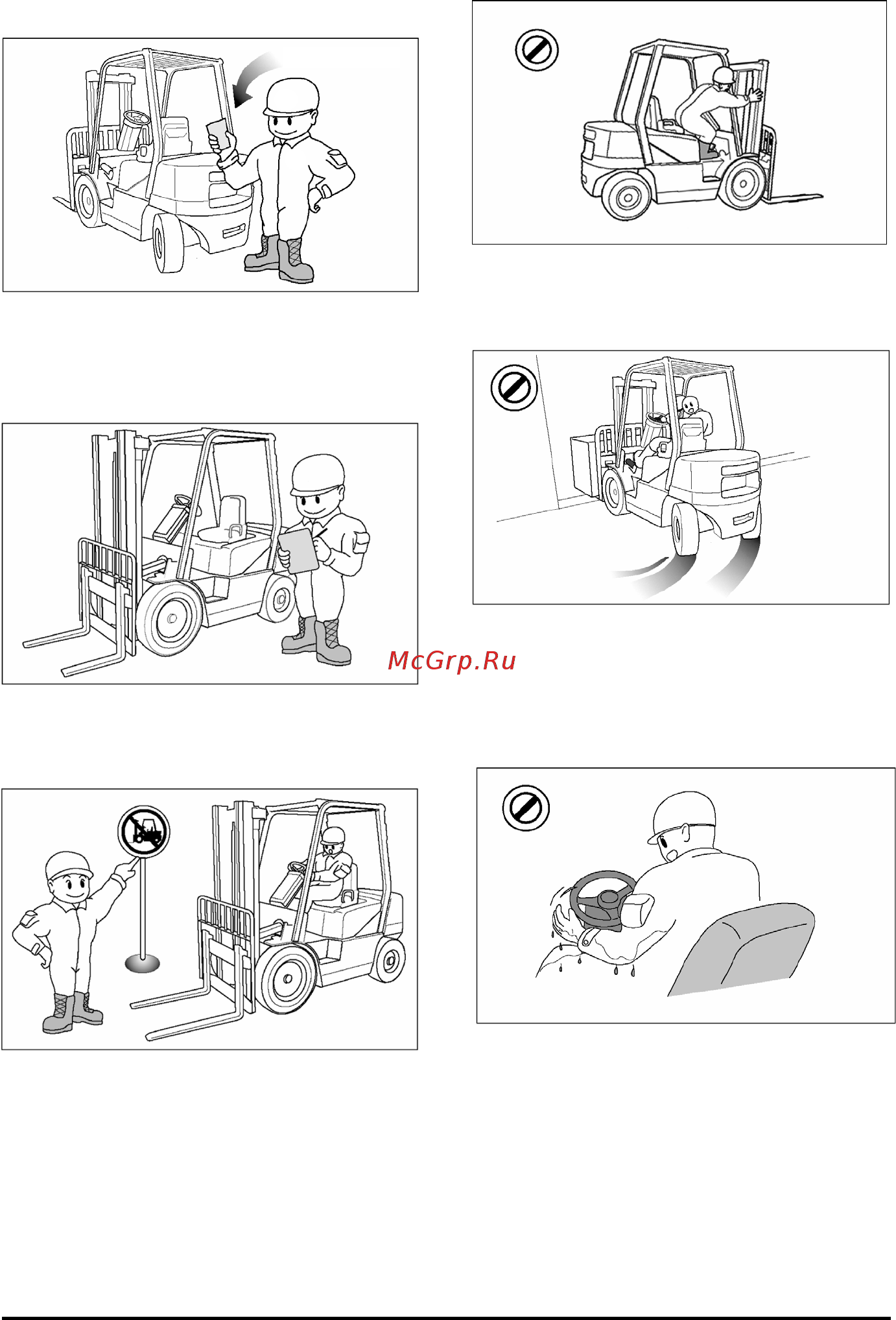 McGrp.Ru