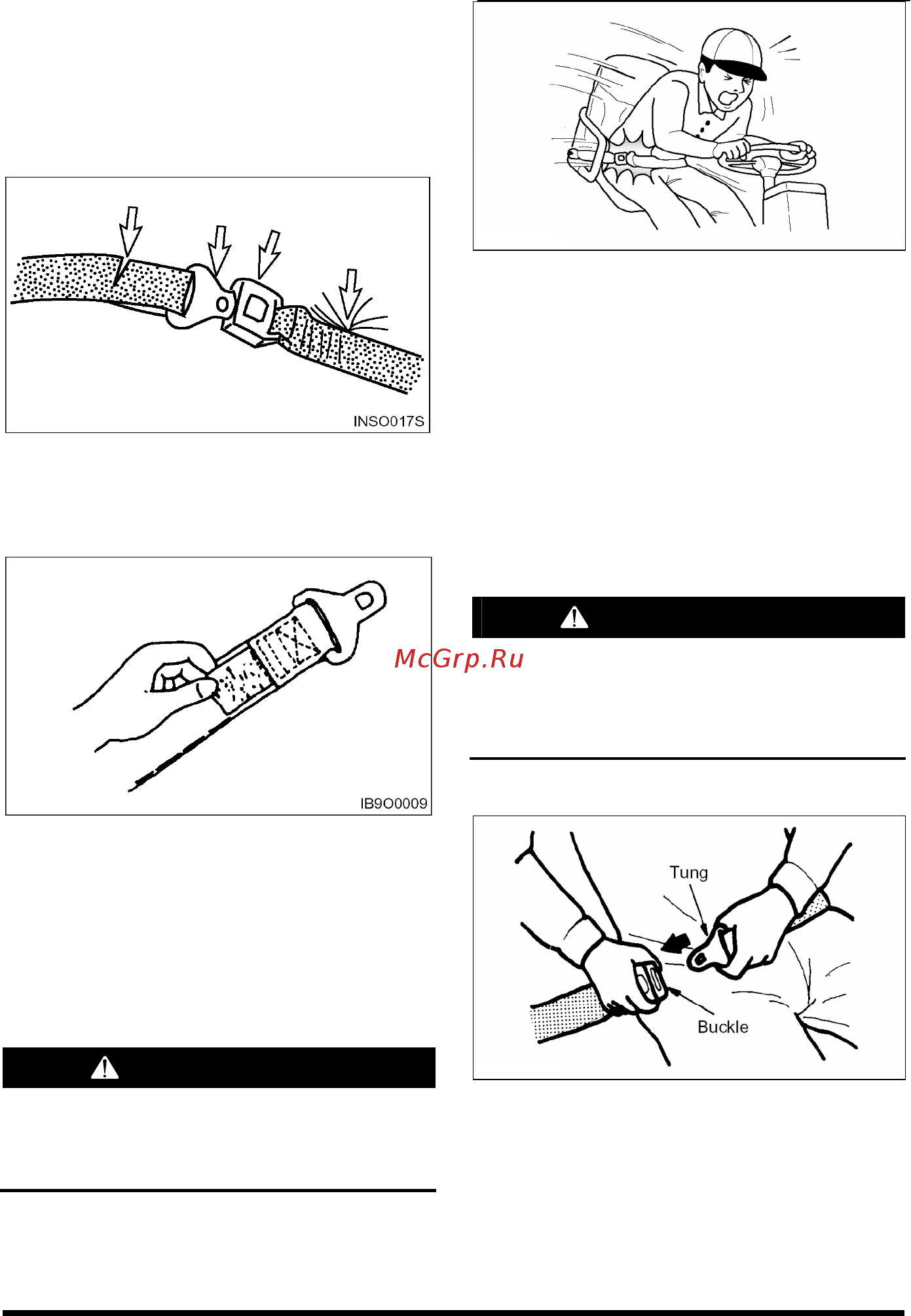 INSO017S

IB9O0009

McGrp.Ru

Tung

Buckle