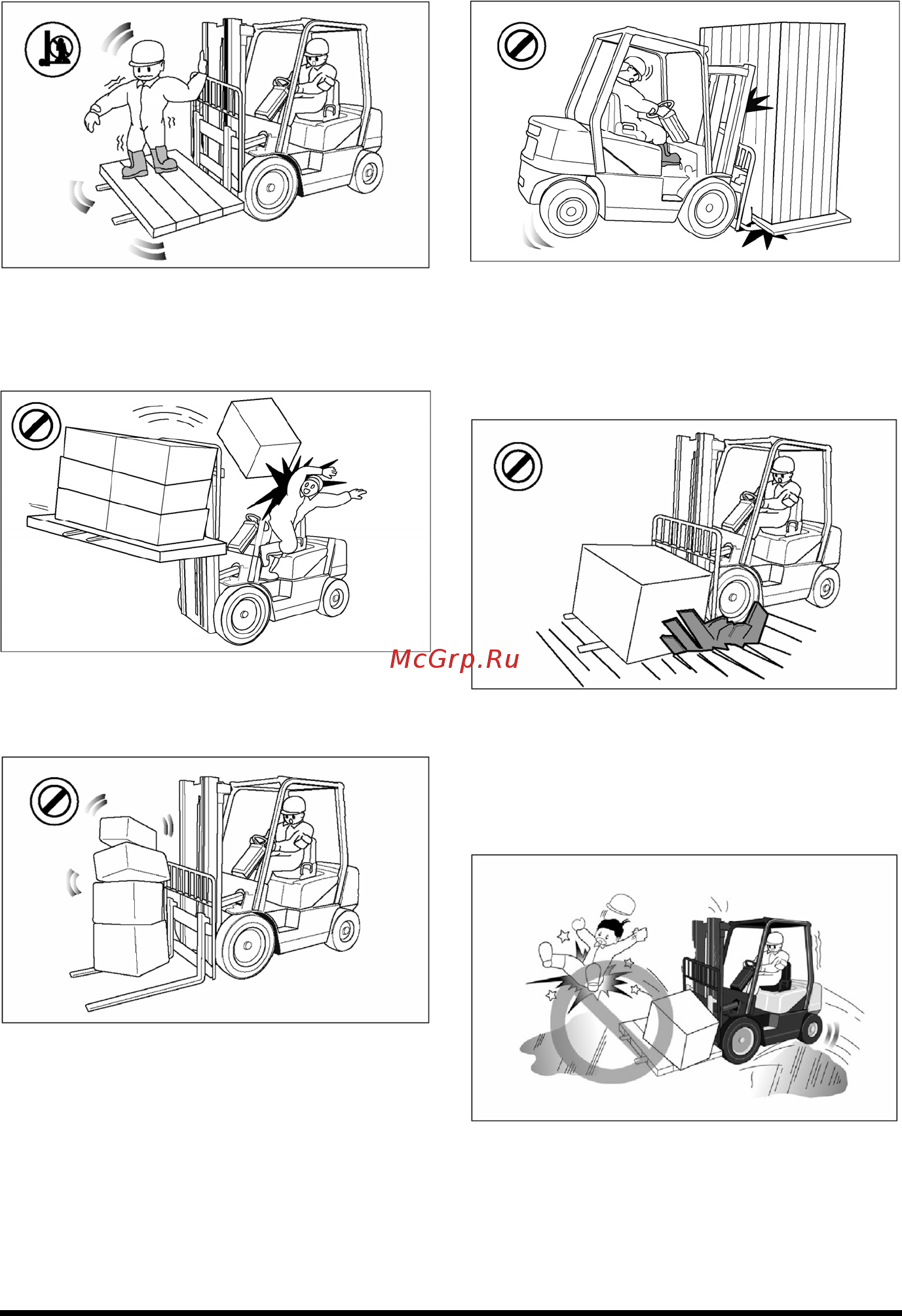 McGrp.Ru