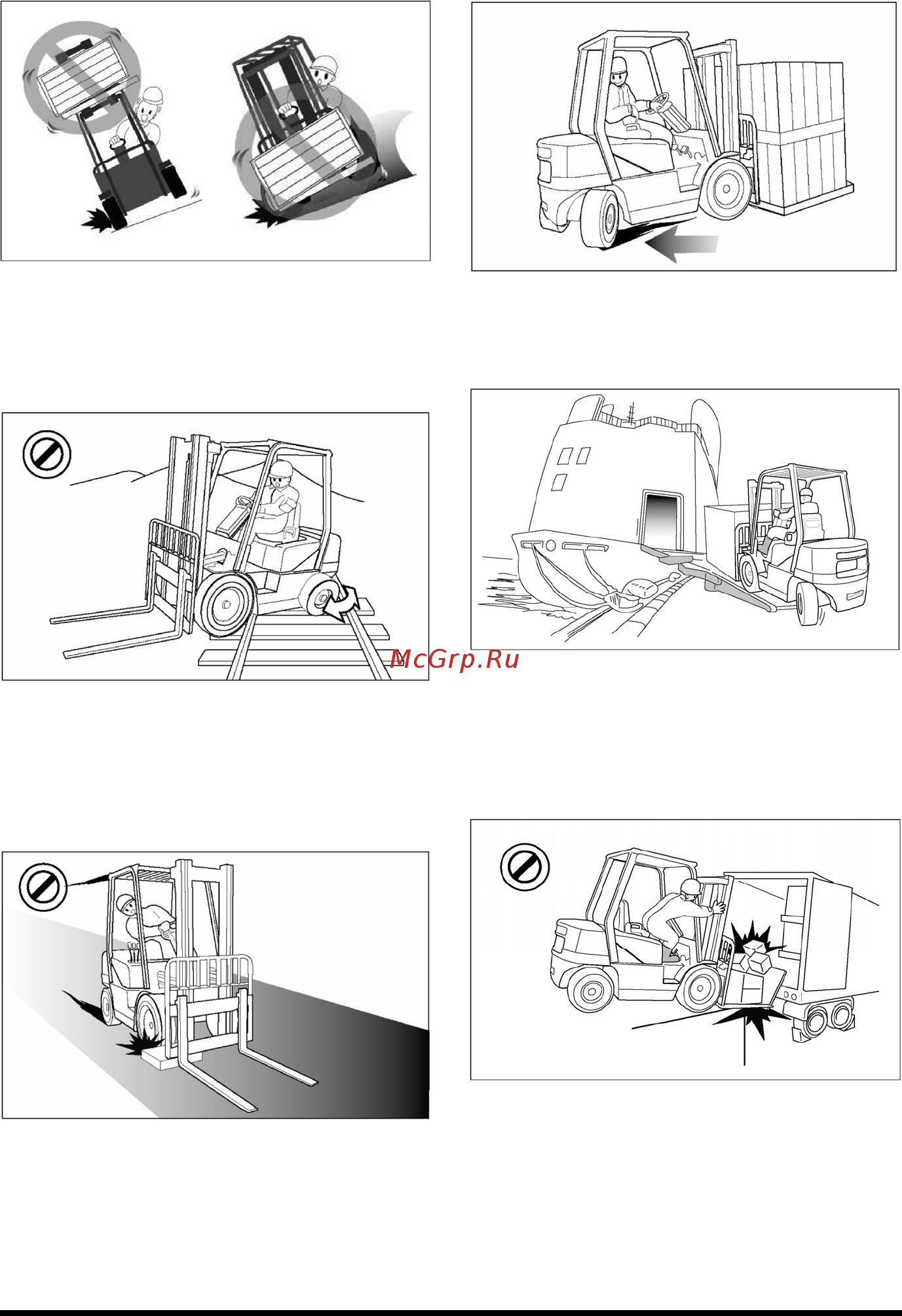 McGrp.Ru