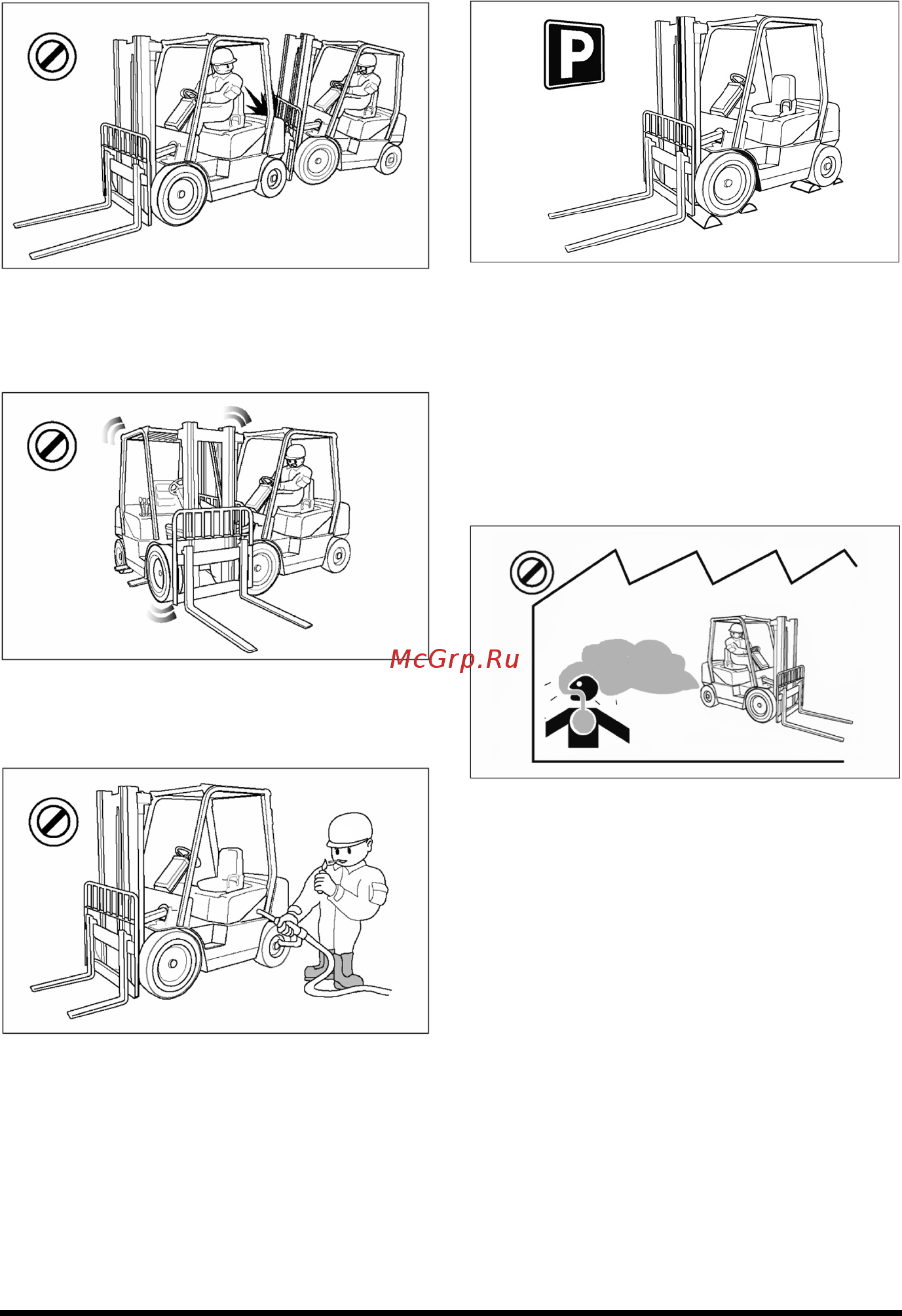 P

McGrp.Ru