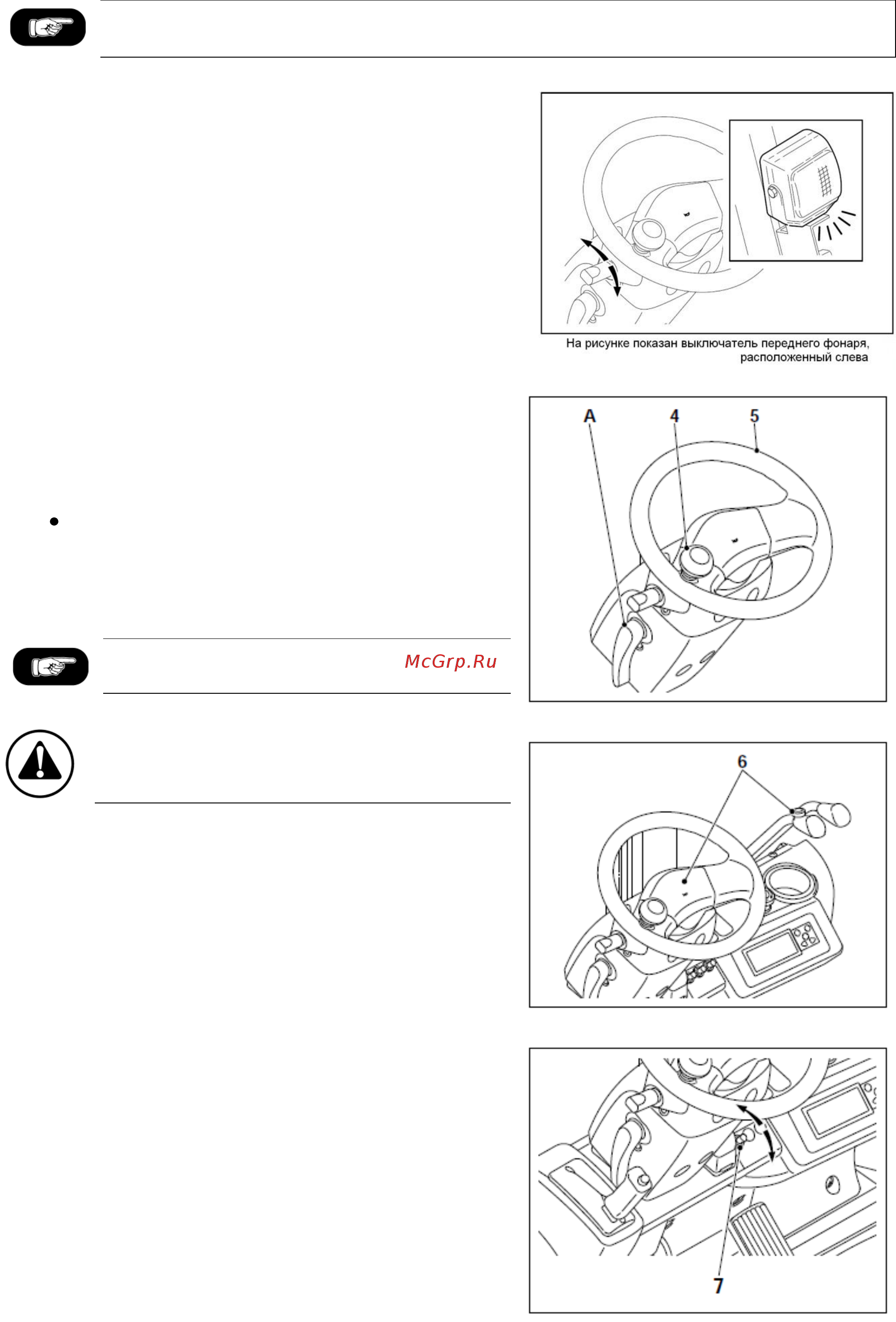 На рисунке показан выключатель переднего фонаря, расположенный слева

A
4
5

McGrp.Ru

6

7