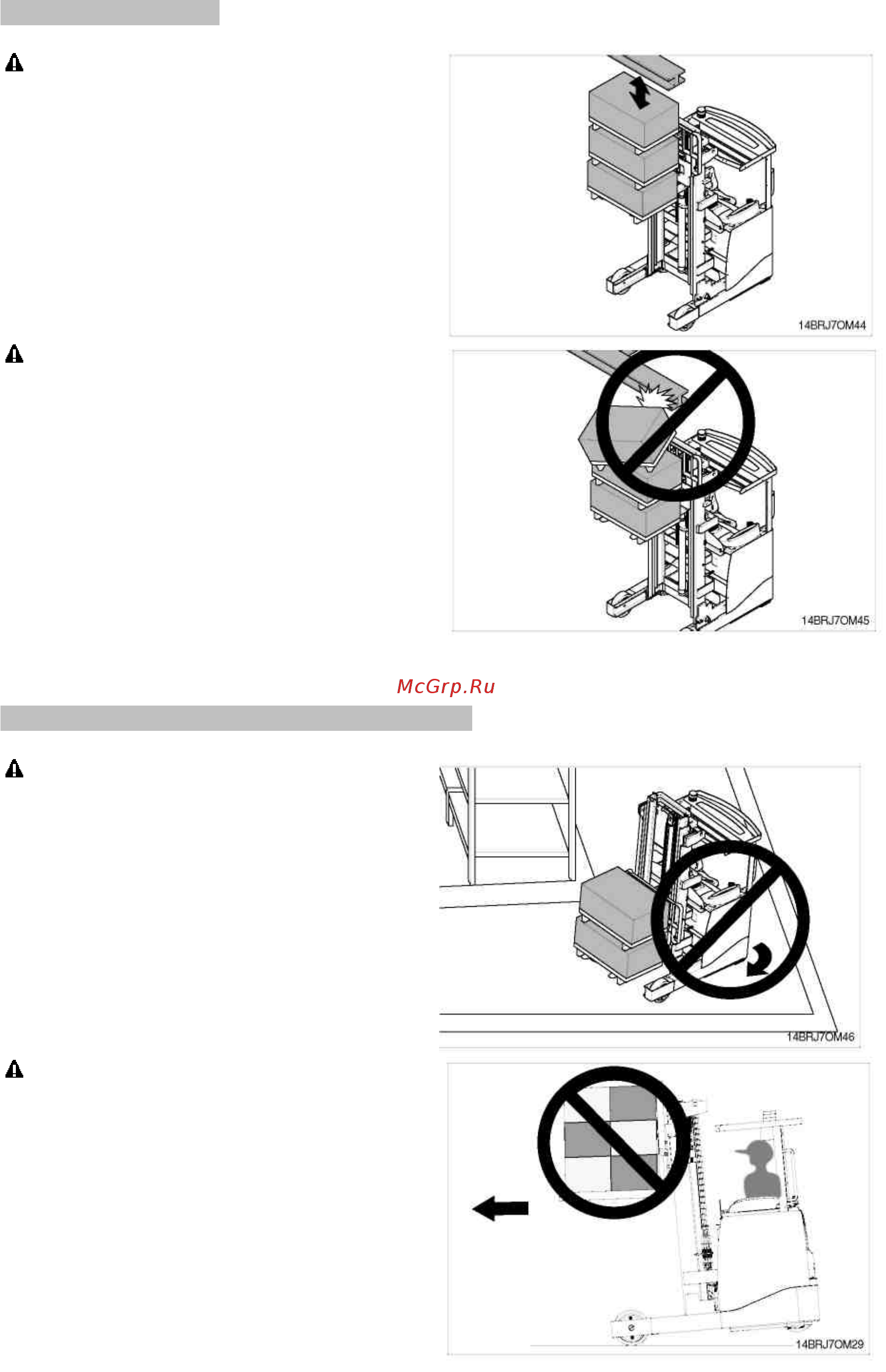 14BRJ7OM44

14BRJ7OM45

McGrp.Ru

14BRJ7OM46

14BRJ7OM29